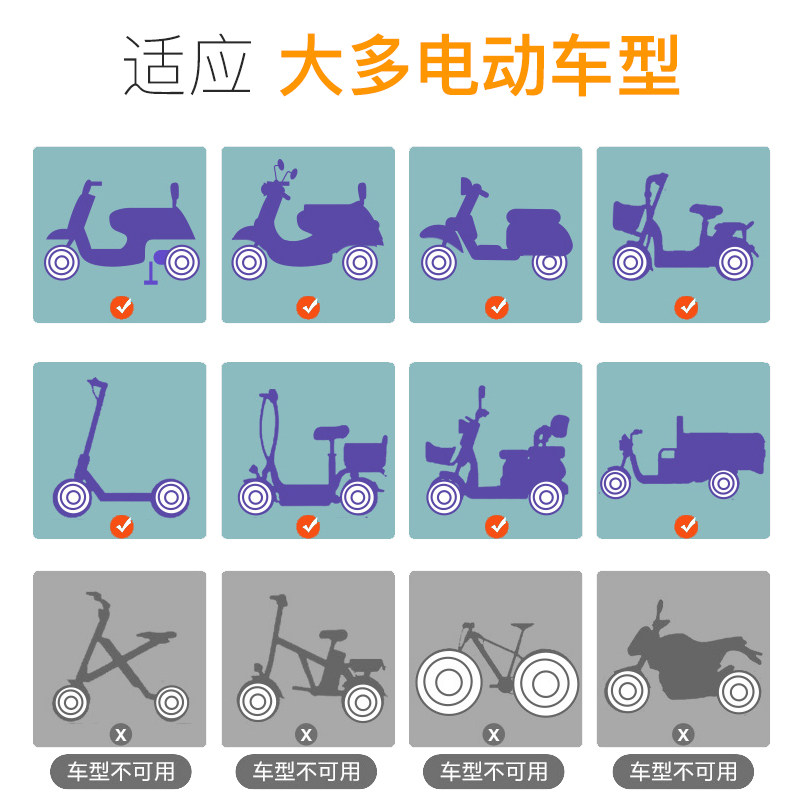 适应 大多电动车型

x
x
x
x

车型不可用
车型不可用
车型不可用
车型不可用