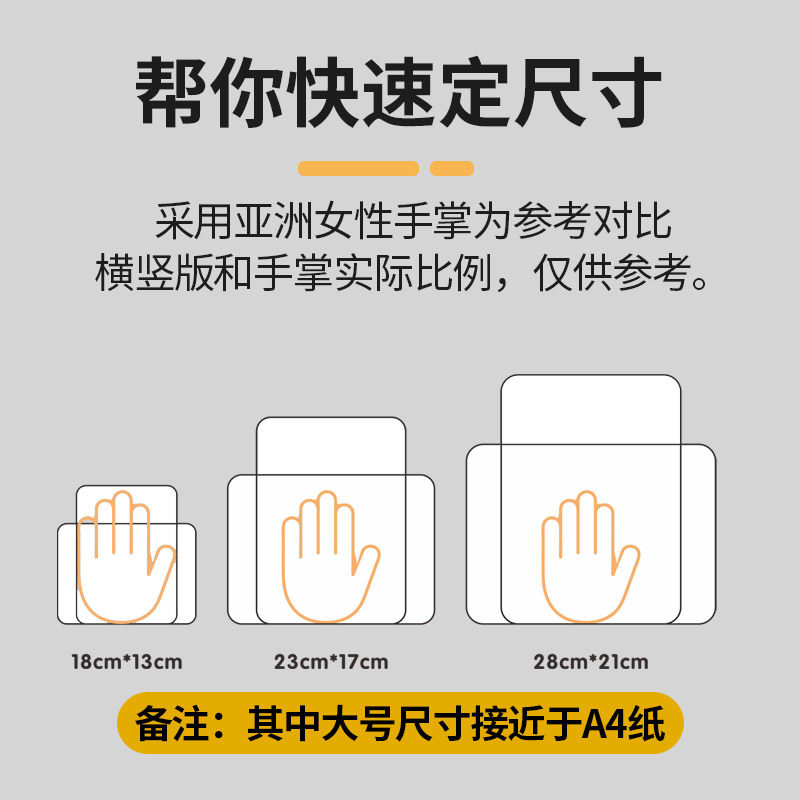 帮你快速定尺寸

采用亚洲女性手掌为参考对比
横竖版和手掌实际比例，仅供参考。

18cm*13cm

23cm*17cm

28cm*21cm

备注：其中大号尺寸接近于A4纸