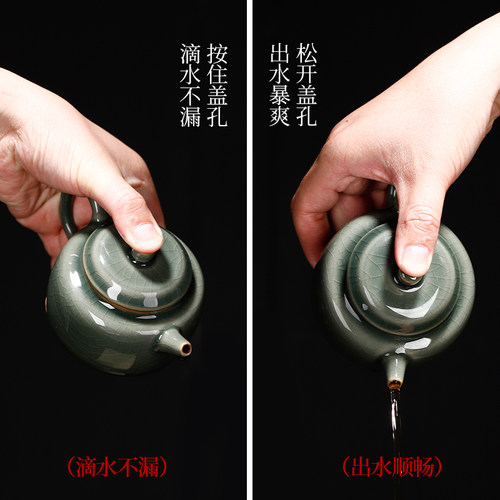 按住盖孔
滴水不漏

（滴水不漏）

松开盖孔
出水暴爽

（出水顺畅）