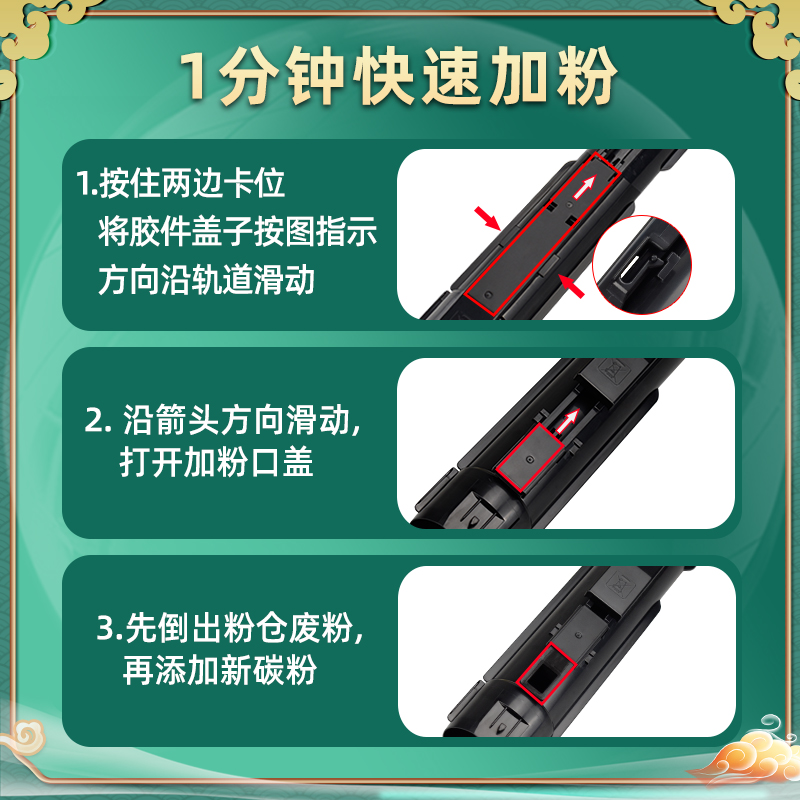 1分钟快速加粉

1.按住两边卡位
将胶件盖子按图指示
方向沿轨道滑动

2. 沿箭头方向滑动,
打开加粉口盖

3.先倒出粉仓废粉,
再添加新碳粉