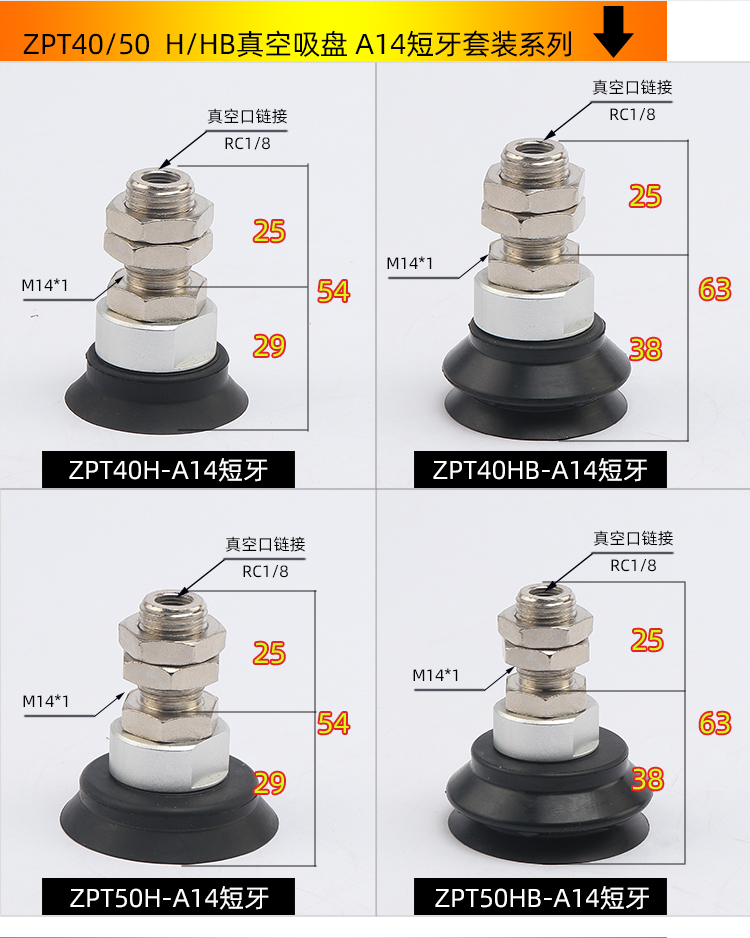 ZPT40/50 H/HB真空吸盘 A14短牙套装系列

真空口链接
RC1/8
25
M14*1
54
29
ZPT40H-A14短牙

真空口链接
RC1/8
25
M14*1
63
38
ZPT40HB-A14短牙

真空口链接
RC1/8
25
M14*1
54
29
ZPT50H-A14短牙

真空口链接
RC1/8
25
M14*1
63
38
ZPT50HB-A14短牙