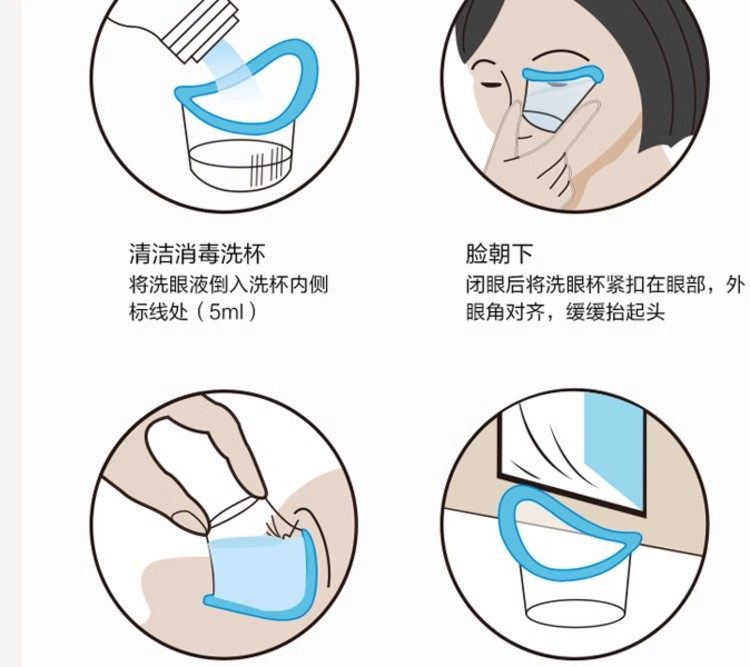 清洁消毒洗杯
将洗眼液倒入洗杯内侧标线处（5ml）

脸朝下
闭眼后将洗眼杯紧扣在眼部，外眼角对齐，缓缓抬起头