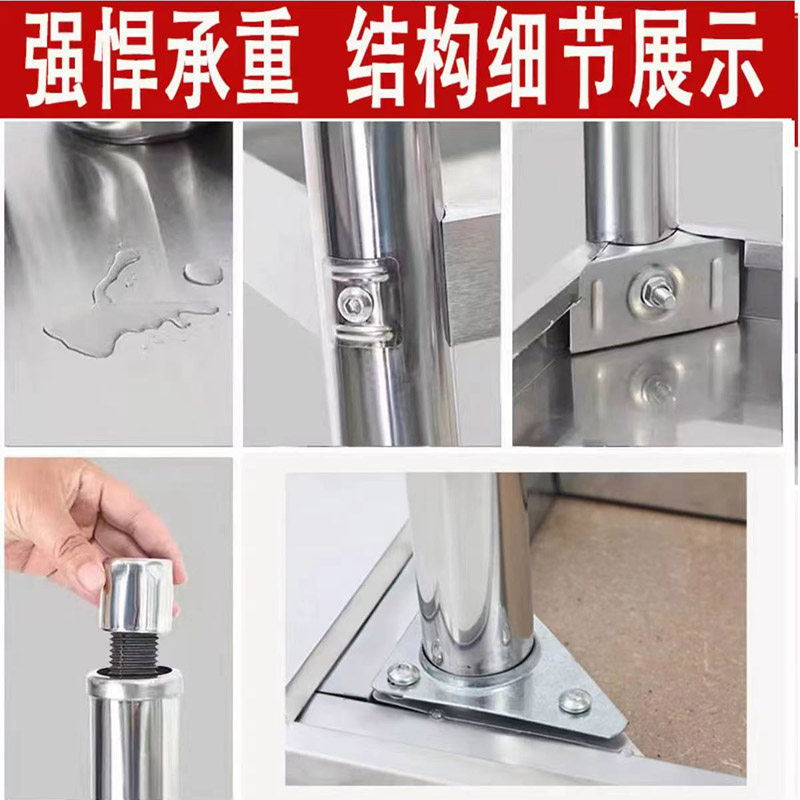 强悍承重 结构细节展示