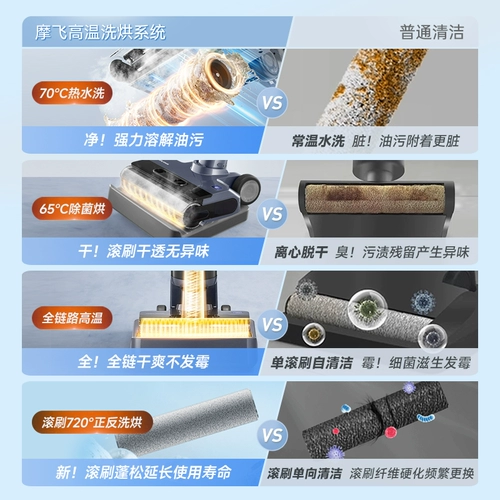 摩飞高温洗烘系统

普通清洁

70°C热水洗

VS

净！强力溶解油污

常温水洗 脏！油污附着更脏

65°C除菌烘

VS

干！滚刷干透无异味

离心脱干 臭！污渍残留产生异味

全链路高温

VS

全！全链干爽不发霉

单滚刷自清洁 霉！细菌滋生发霉

滚刷720°正反洗烘

VS

新！滚刷蓬松延长使用寿命

滚刷单向清洁 滚刷纤维硬化频繁更换