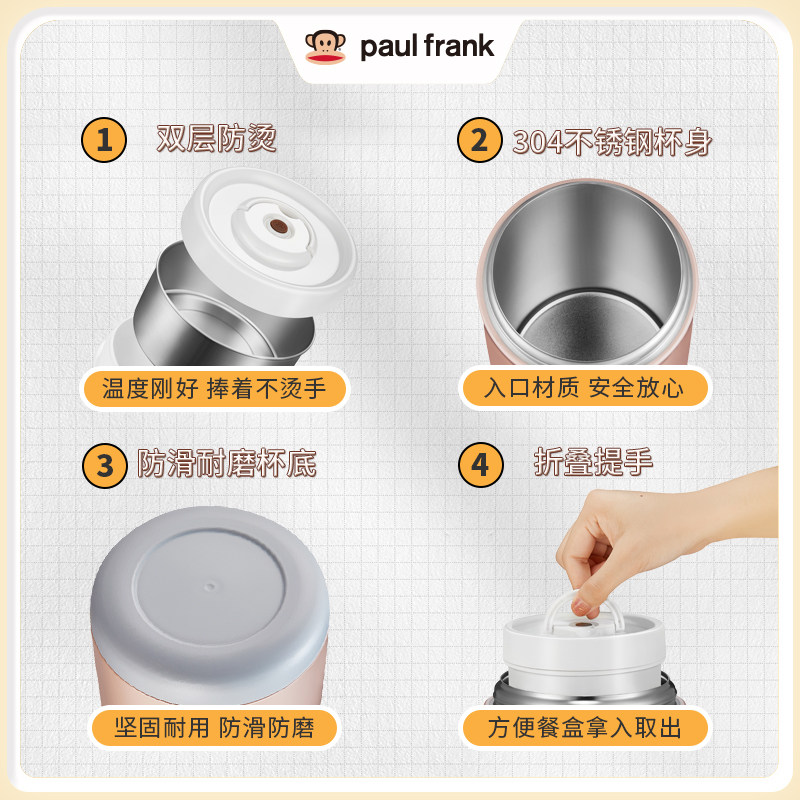 paul frank

1 双层防烫

温度刚好 捧着不烫手

2 304不锈钢杯身

入口材质 安全放心

3 防滑耐磨杯底

坚固耐用 防滑防磨

4 折叠提手

方便餐盒拿入取出