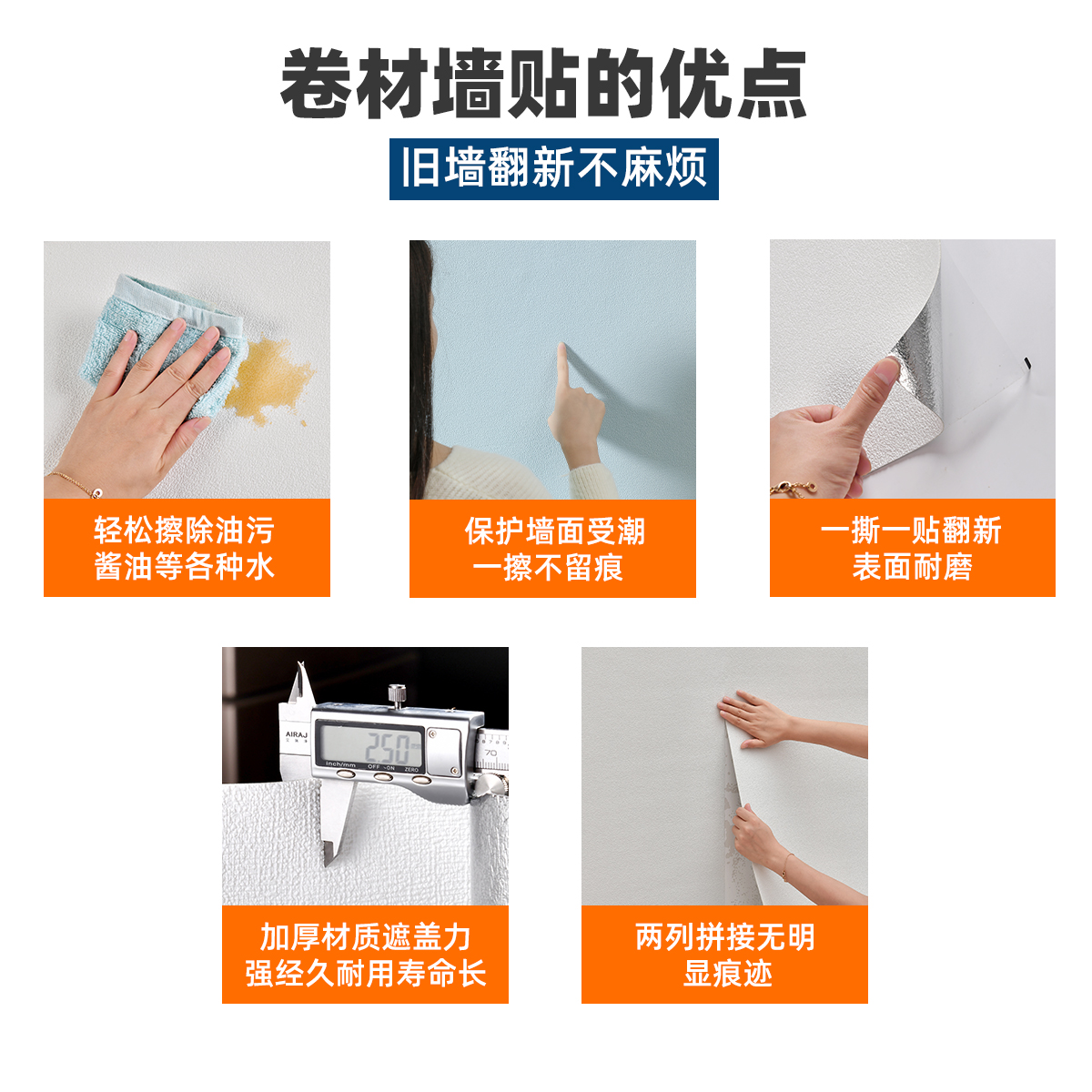 卷材墙贴的优点

旧墙翻新不麻烦

轻松擦除油污
酱油等各种水

保护墙面受潮
一擦不留痕

一撕一贴翻新
表面耐磨

AIRAJ

2.50

inch/mm OFF ON ZERO

70

加厚材质遮盖力
强经久耐用寿命长

两列拼接无明
显痕迹