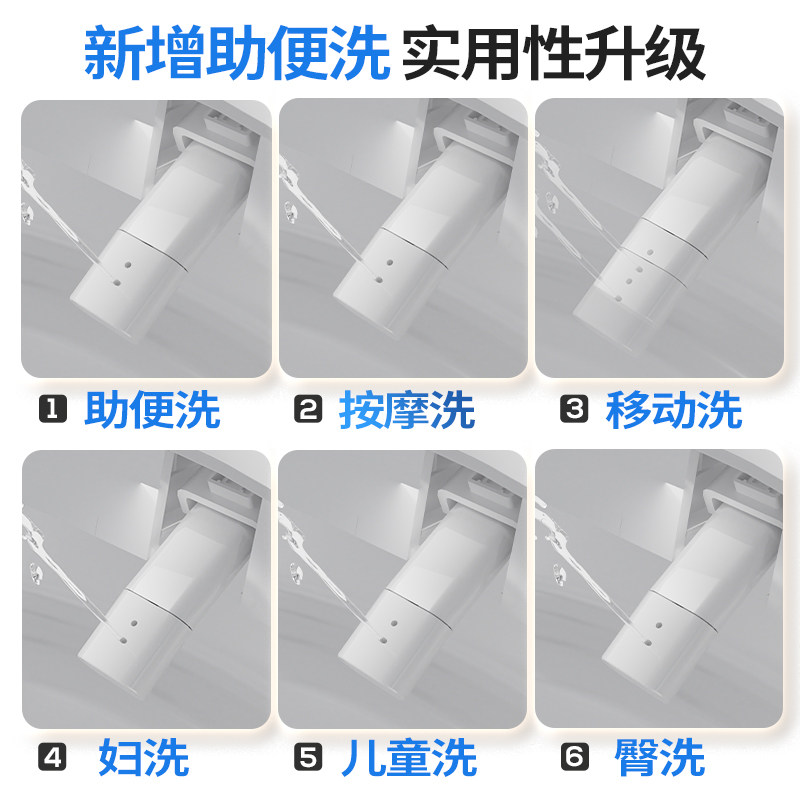 新增助便洗 实用性升级

1 助便洗

2 按摩洗

3 移动洗

4 妇洗

5 儿童洗

6 臀洗