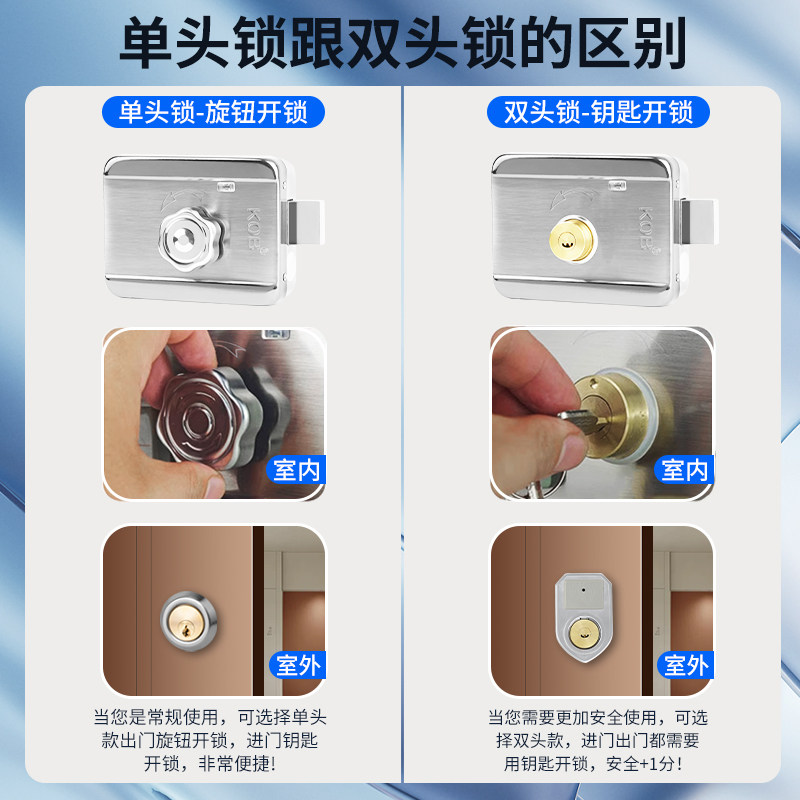 单头锁跟双头锁的区别

单头锁-旋钮开锁

KOB

室内

室外

当您是常规使用，可选择单头款出门旋钮开锁，进门钥匙开锁，非常便捷！

双头锁-钥匙开锁

KOB

室内

室外

当您需要更加安全使用，可选择双头款，进门出门都需要用钥匙开锁，安全+1分！