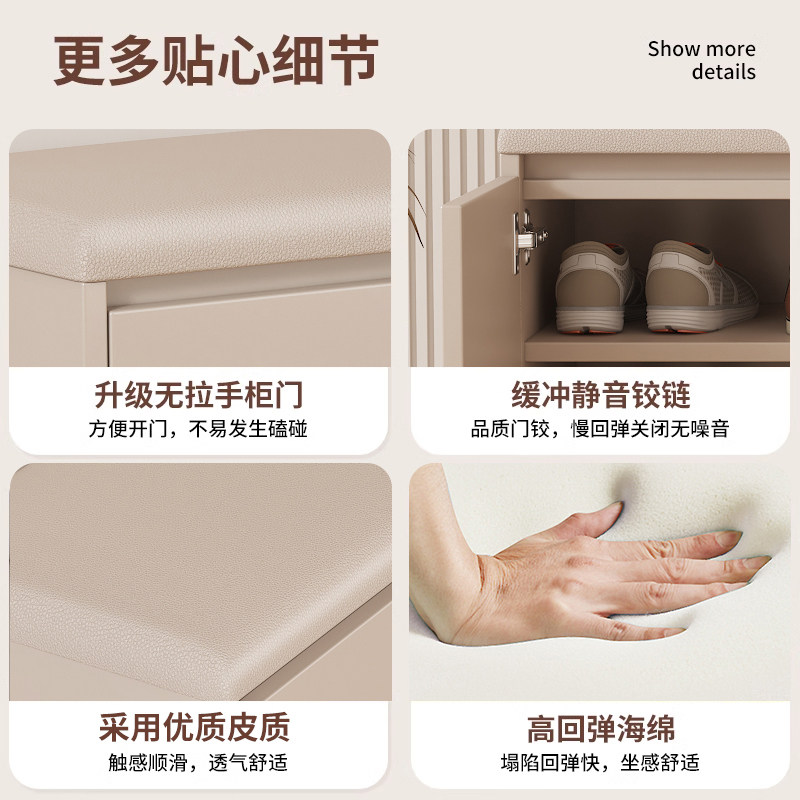 更多贴心细节

Show more details

升级无拉手柜门

方便开门，不易发生磕碰

缓冲静音铰链

品质门铰，慢回弹关闭无噪音

采用优质皮质

触感顺滑，透气舒适

高回弹海绵

塌陷回弹快，坐感舒适