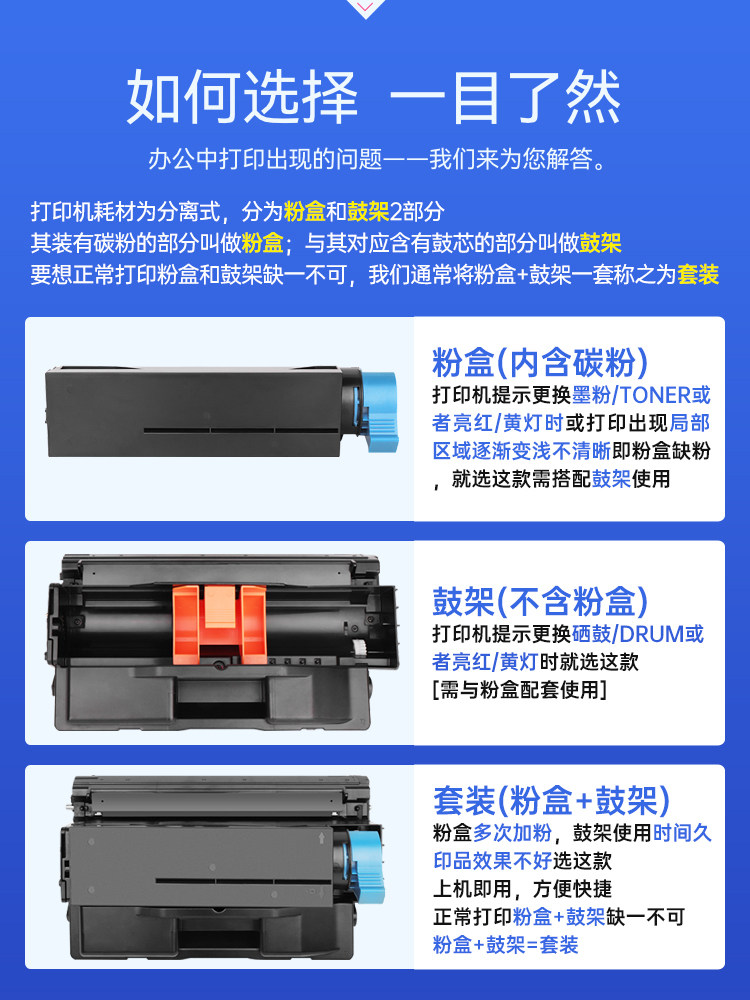 如何选择 一目了然

办公中打印出现的问题——我们来为您解答。

打印机耗材为分离式，分为粉盒和鼓架2部分
其装有碳粉的部分叫做粉盒；与其对应含有鼓芯的部分叫做鼓架
要想正常打印粉盒和鼓架缺一不可，我们通常将粉盒+鼓架一套称之为套装

粉盒(内含碳粉)

打印机提示更换墨粉/TONER或者亮红/黄灯时或打印出现局部区域逐渐变浅不清晰即粉盒缺粉，就选这款需搭配鼓架使用

鼓架(不含粉盒)

打印机提示更换硒鼓/DRUM或者亮红/黄灯时就选这款
[需与粉盒配套使用]

套装(粉盒+鼓架)

粉盒多次加粉，鼓架使用时间久印品效果不好选这款
上机即用，方便快捷
正常打印粉盒+鼓架缺一不可
粉盒+鼓架=套装