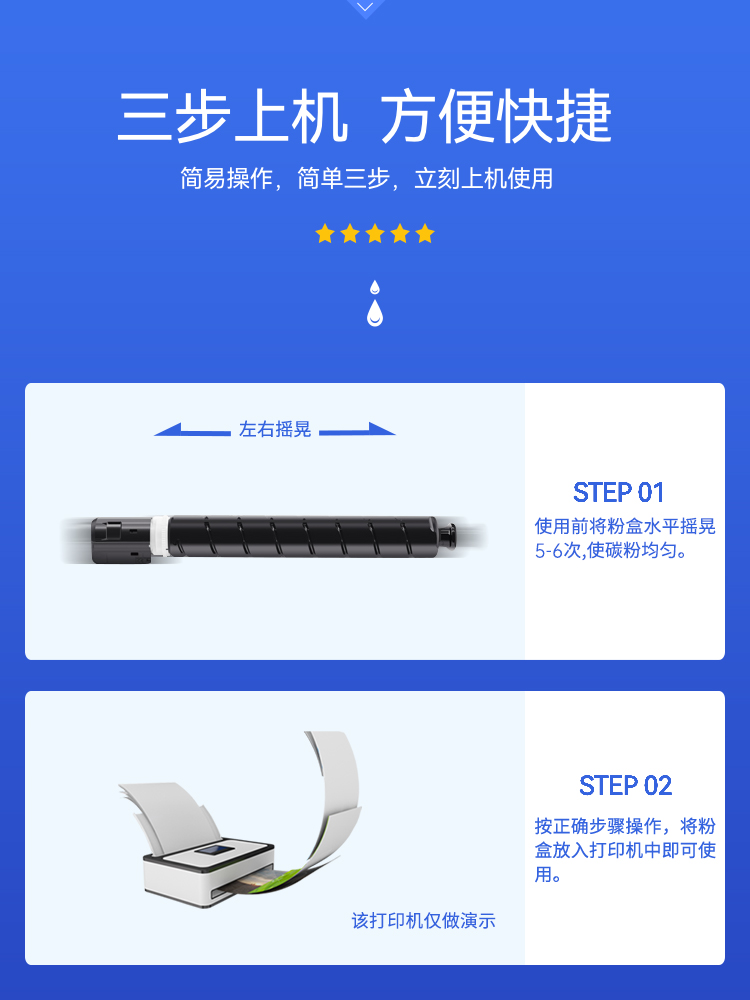 三步上机 方便快捷

简易操作，简单三步，立刻上机使用

左右摇晃

STEP 01

使用前将粉盒水平摇晃5-6次,使碳粉均匀。

该打印机仅做演示

STEP 02

按正确步骤操作，将粉盒放入打印机中即可使用。