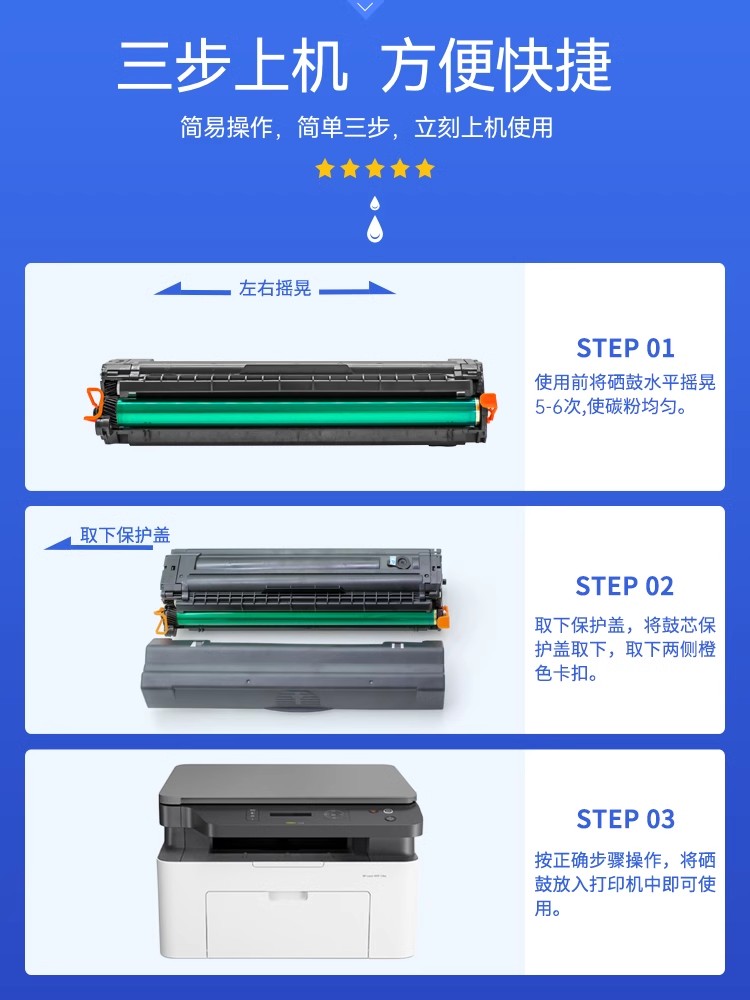 三步上机 方便快捷

简易操作，简单三步，立刻上机使用

左右摇晃

STEP 01

使用前将硒鼓水平摇晃5-6次,使碳粉均匀。

取下保护盖

STEP 02

取下保护盖，将鼓芯保护盖取下，取下两侧橙色卡扣。

STEP 03

按正确步骤操作，将硒鼓放入打印机中即可使用。