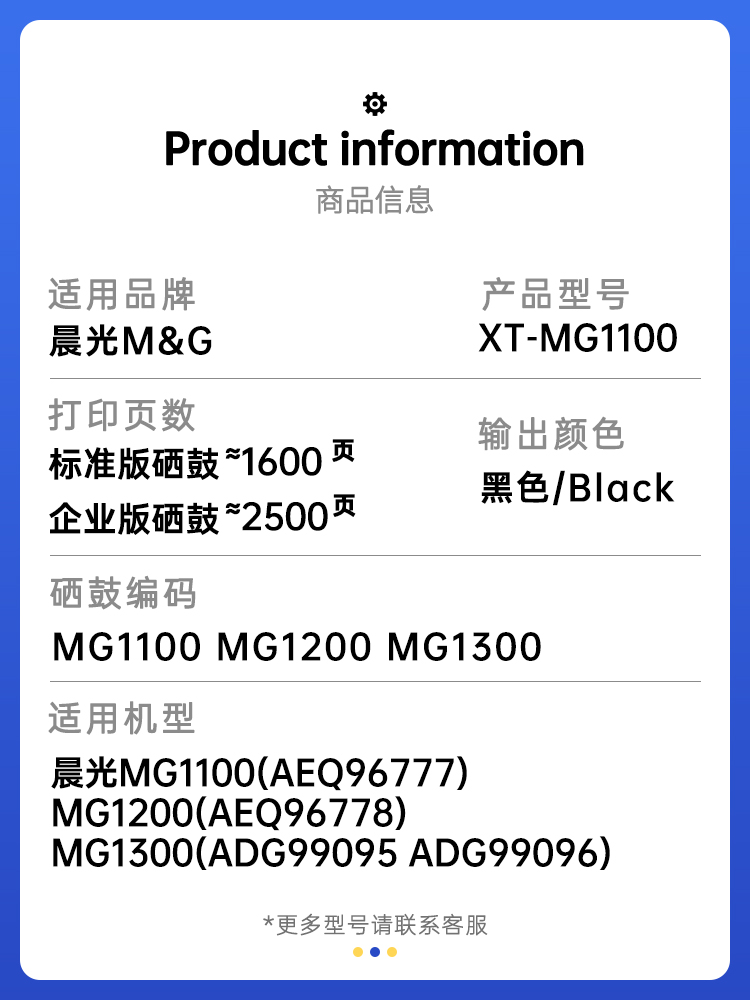 Product information
商品信息

适用品牌
晨光M&G

产品型号
XT-MG1100

打印页数
标准版硒鼓≈1600页
企业版硒鼓≈2500页

输出颜色
黑色/Black

硒鼓编码
MG1100 MG1200 MG1300

适用机型
晨光MG1100(AEQ96777)
MG1200(AEQ96778)
MG1300(ADG99095 ADG99096)

*更多型号请联系客服