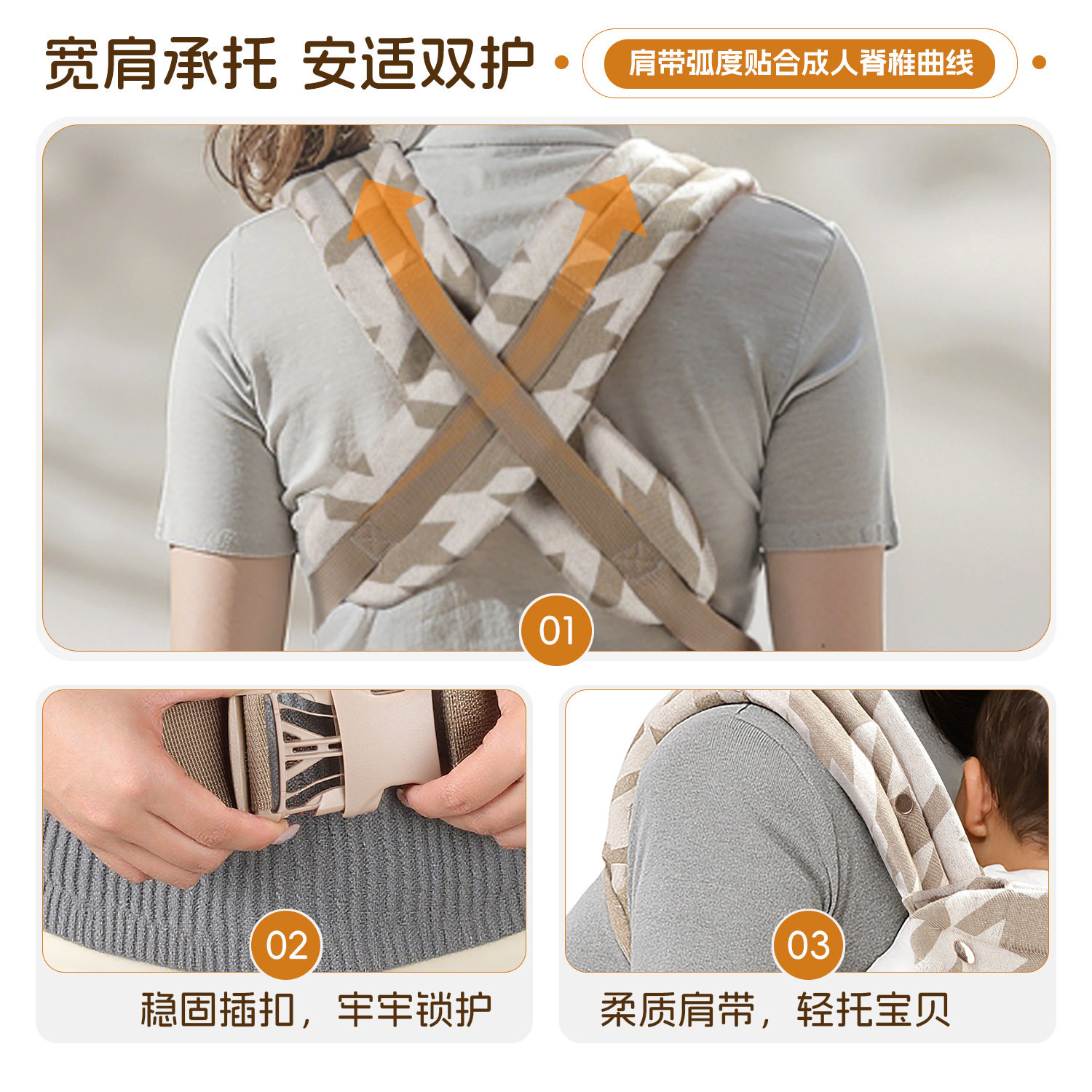 宽肩承托 安适双护

肩带弧度贴合成人脊椎曲线

01

02

稳固插扣，牢牢锁护

03

柔质肩带，轻托宝贝