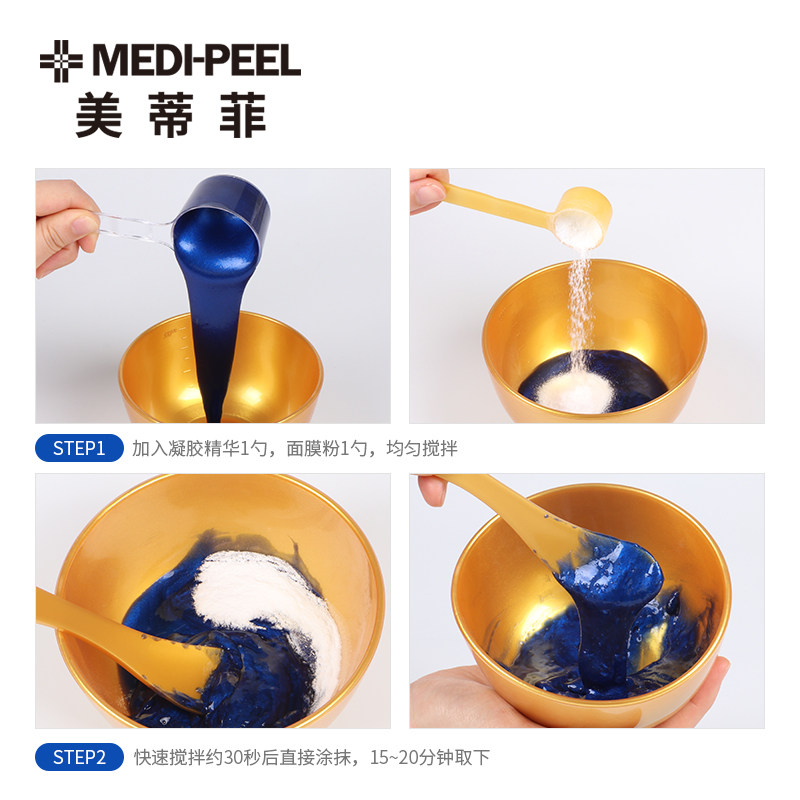 MEDI-PEEL
美蒂菲

STEP1 加入凝胶精华1勺，面膜粉1勺，均匀搅拌

STEP2 快速搅拌约30秒后直接涂抹，15~20分钟取下