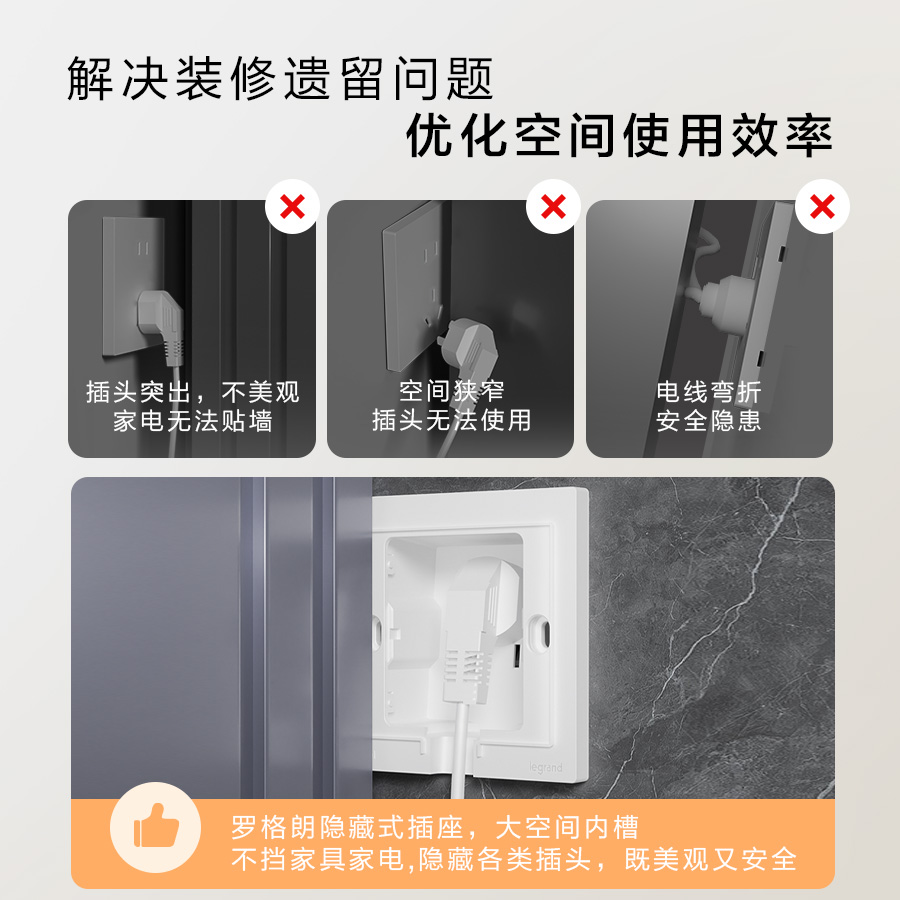 解决装修遗留问题
优化空间使用效率

插头突出，不美观
家电无法贴墙

空间狭窄
插头无法使用

电线弯折
安全隐患

legrand

罗格朗隐藏式插座，大空间内槽
不挡家具家电,隐藏各类插头，既美观又安全