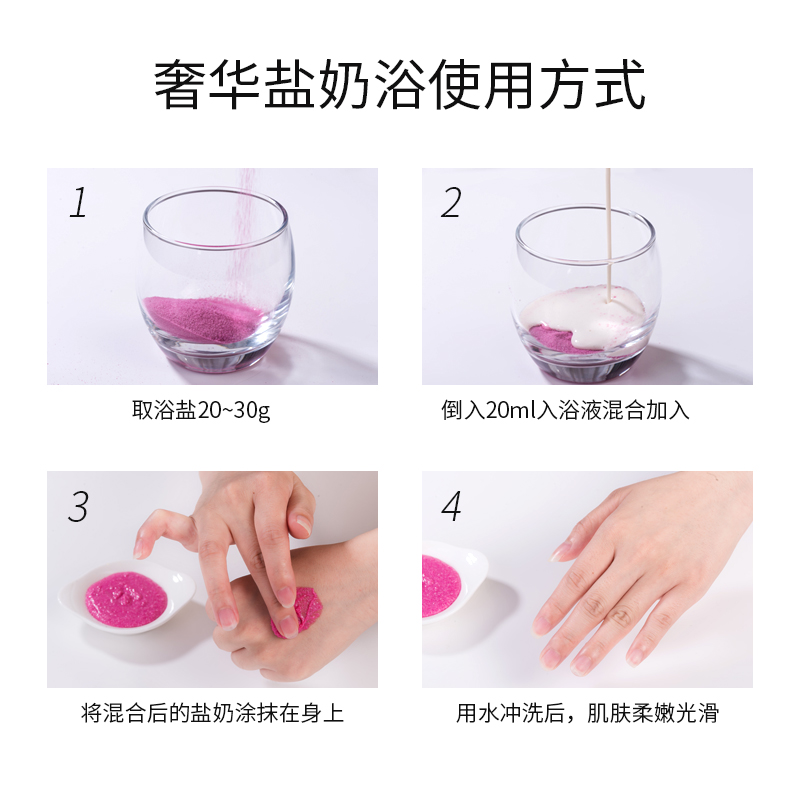 奢华盐奶浴使用方式

1

取浴盐20~30g

2

倒入20ml入浴液混合加入

3

将混合后的盐奶涂抹在身上

4

用水冲洗后，肌肤柔嫩光滑