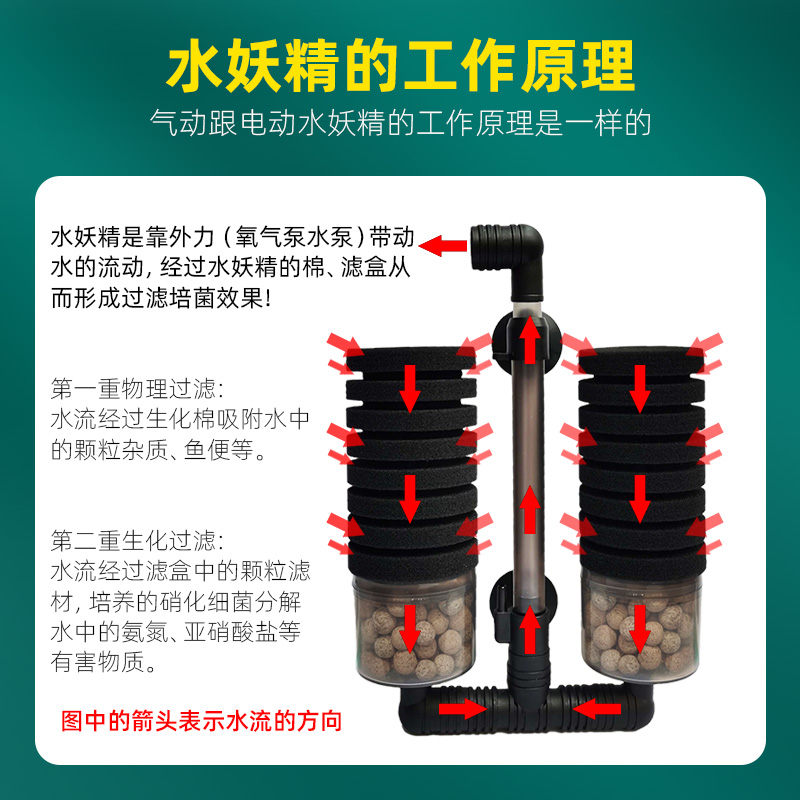 水妖精的工作原理

气动跟电动水妖精的工作原理是一样的

水妖精是靠外力（氧气泵水泵）带动水的流动，经过水妖精的棉、滤盒从而形成过滤培菌效果！

第一重物理过滤：
水流经过生化棉吸附水中的颗粒杂质、鱼便等。

第二重生化过滤：
水流经过滤盒中的颗粒滤材，培养的硝化细菌分解水中的氨氮、亚硝酸盐等有害物质。

图中的箭头表示水流的方向