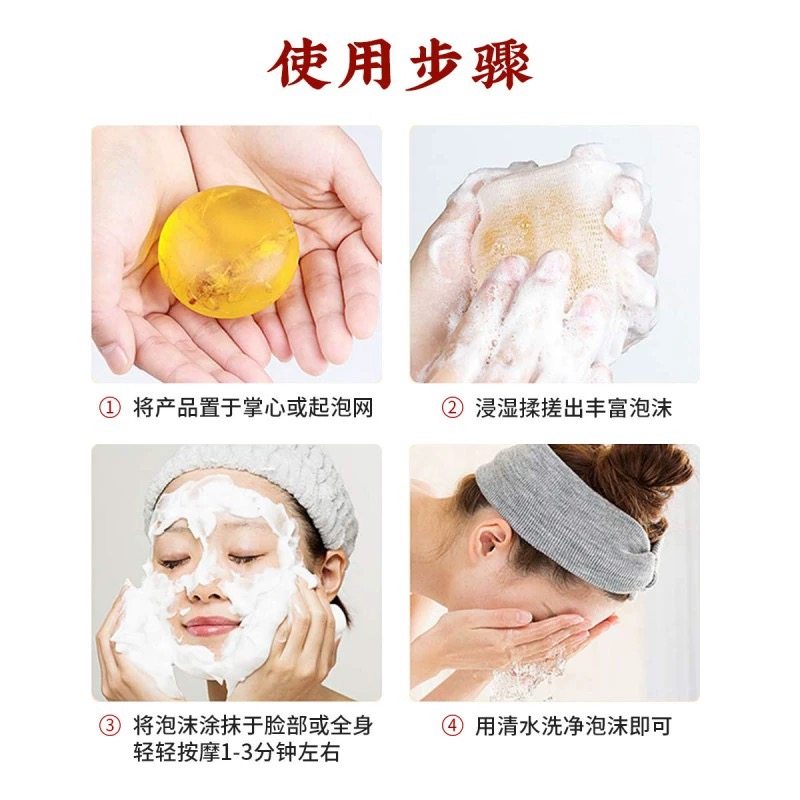 使用步骤

① 将产品置于掌心或起泡网

② 浸湿揉搓出丰富泡沫

③ 将泡沫涂抹于脸部或全身轻轻按摩1-3分钟左右

④ 用清水洗净泡沫即可