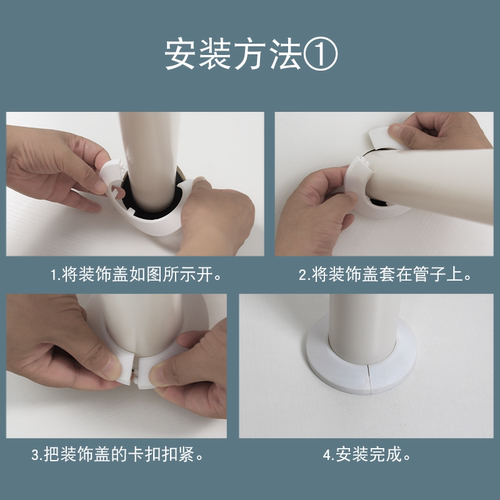 安装方法①

1.将装饰盖如图所示开。

2.将装饰盖套在管子上。

3.把装饰盖的卡扣扣紧。

4.安装完成。