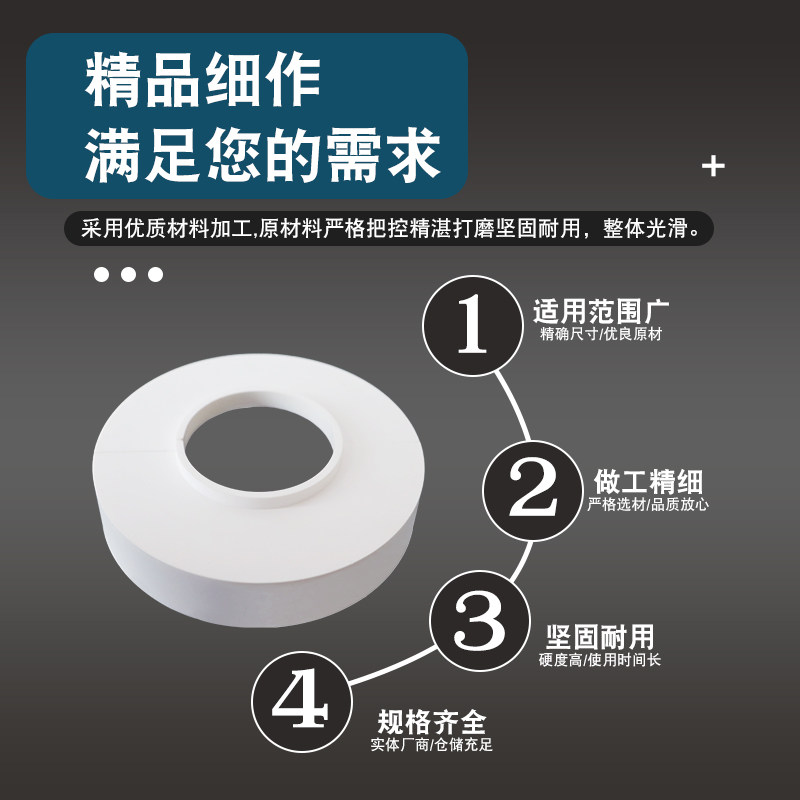 精品细作
满足您的需求

+

采用优质材料加工,原材料严格把控精湛打磨坚固耐用，整体光滑。

1
适用范围广
精确尺寸/优良原材

2
做工精细
严格选材/品质放心

3
坚固耐用
硬度高/使用时间长

4
规格齐全
实体厂商/仓储充足