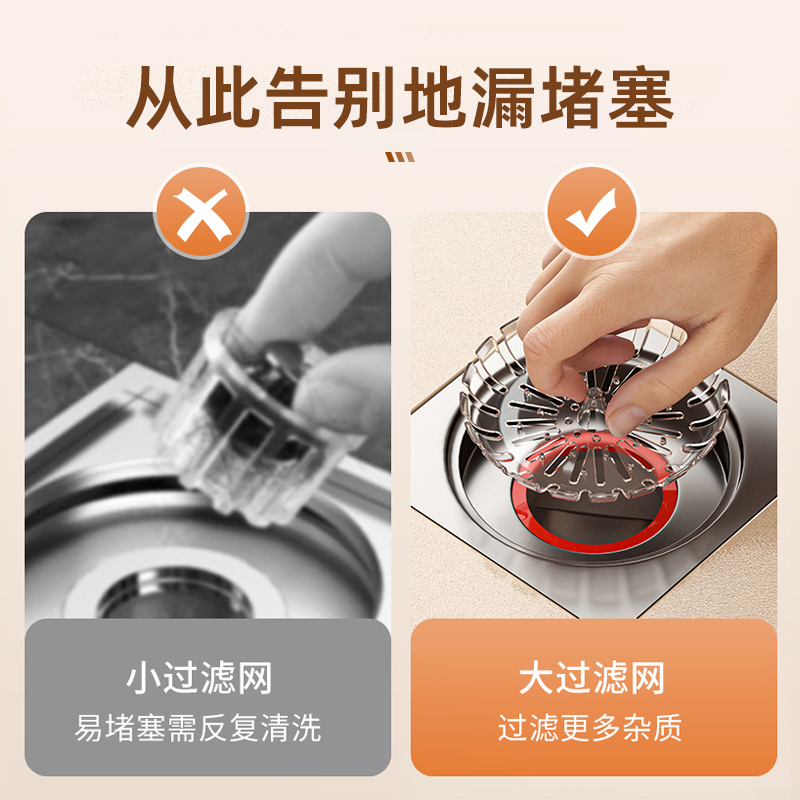 从此告别地漏堵塞

小过滤网
易堵塞需反复清洗

大过滤网
过滤更多杂质