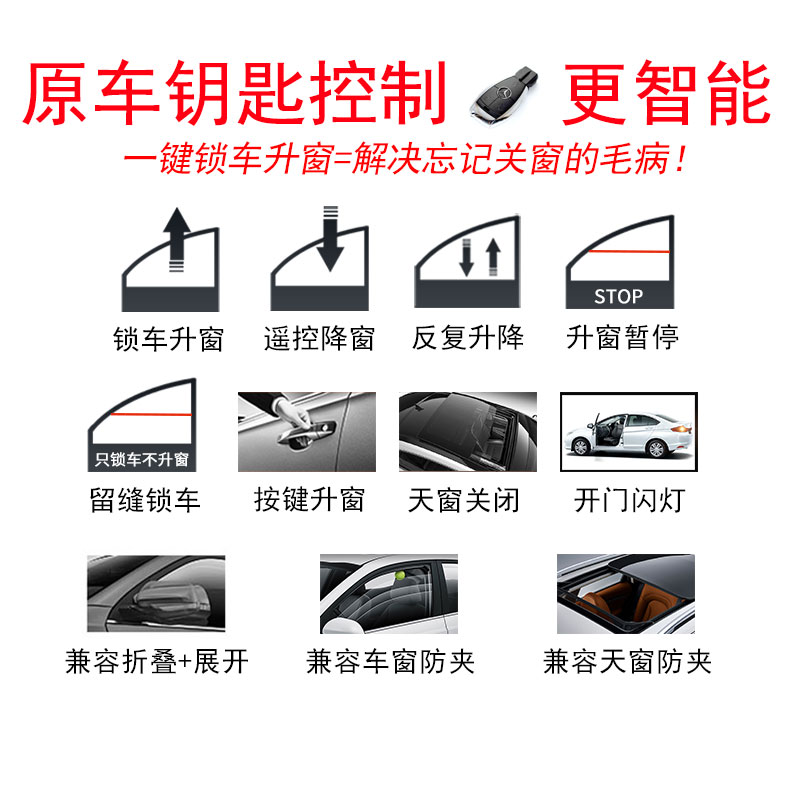 原车钥匙控制 更智能

一键锁车升窗=解决忘记关窗的毛病！

锁车升窗

遥控降窗

反复升降

STOP

升窗暂停

只锁车不升窗

留缝锁车

按键升窗

天窗关闭

开门闪灯

兼容折叠+展开

兼容车窗防夹

兼容天窗防夹