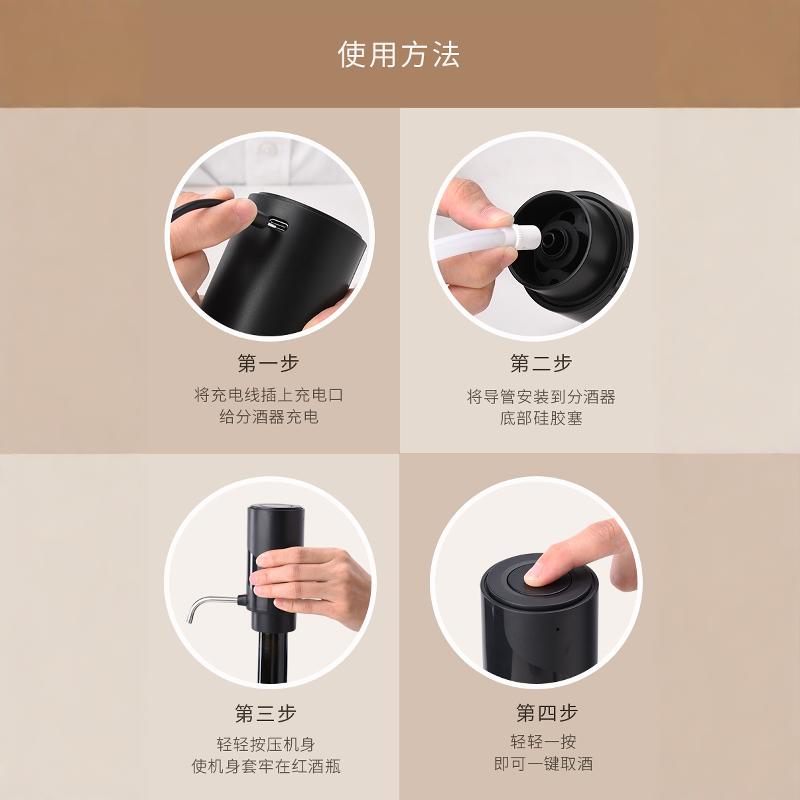 使用方法

第一步
将充电线插上充电口
给分酒器充电

第二步
将导管安装到分酒器
底部硅胶塞

第三步
轻轻按压机身
使机身套牢在红酒瓶

第四步
轻轻一按
即可一键取酒