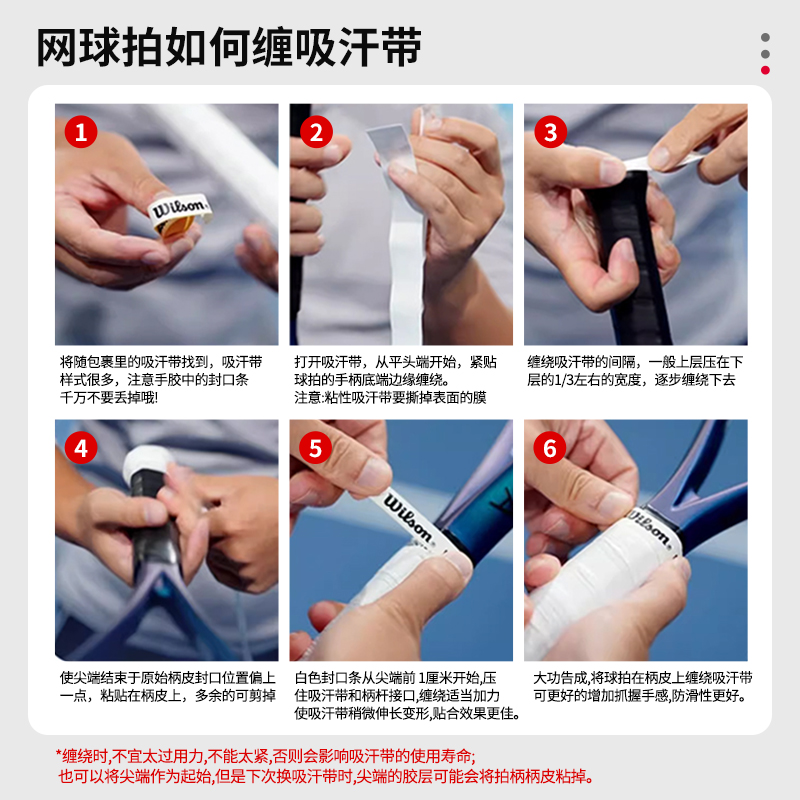 网球拍如何缠吸汗带

1

Wilson

将随包裹里的吸汗带找到，吸汗带样式很多，注意手胶中的封口条千万不要丢掉哦!

2

打开吸汗带，从平头端开始，紧贴球拍的手柄底端边缘缠绕。
注意:粘性吸汗带要撕掉表面的膜

3

缠绕吸汗带的间隔，一般上层压在下层的1/3左右的宽度，逐步缠绕下去

4

使尖端结束于原始柄皮封口位置偏上一点，粘贴在柄皮上，多余的可剪掉

5

Wilson

白色封口条从尖端前 1厘米开始,压住吸汗带和柄杆接口,缠绕适当加力使吸汗带稍微伸长变形,贴合效果更佳。

6

Wilson

大功告成,将球拍在柄皮上缠绕吸汗带可更好的增加抓握手感,防滑性更好。

*缠绕时,不宜太过用力,不能太紧,否则会影响吸汗带的使用寿命;
也可以将尖端作为起始,但是下次换吸汗带时,尖端的胶层可能会将拍柄柄皮粘掉。