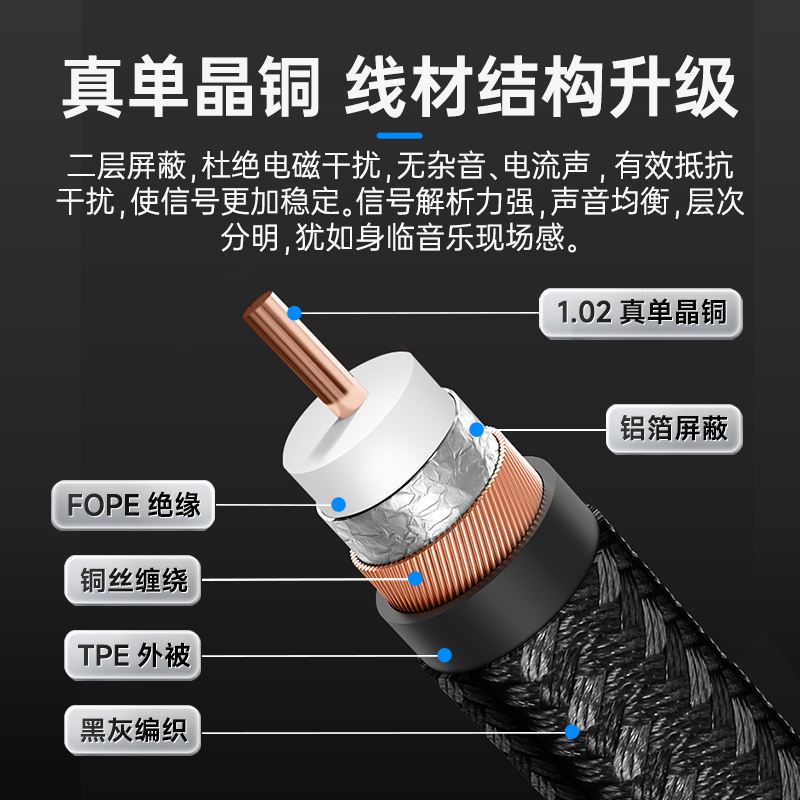 真单晶铜 线材结构升级

二层屏蔽，杜绝电磁干扰，无杂音、电流声，有效抵抗干扰，使信号更加稳定。信号解析力强，声音均衡，层次分明，犹如身临音乐现场感。

1.02 真单晶铜

铝箔屏蔽

FOPE 绝缘

铜丝缠绕

TPE 外被

黑灰编织