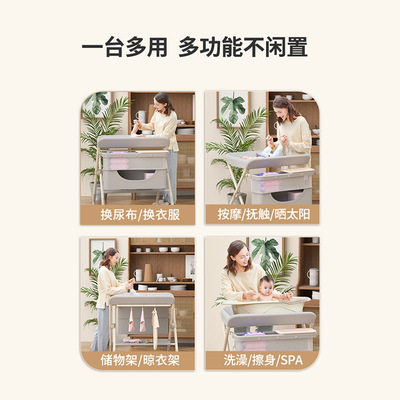 一台多用 多功能不闲置

换尿布/换衣服

按摩/抚触/晒太阳

储物架/晾衣架

洗澡/擦身/SPA