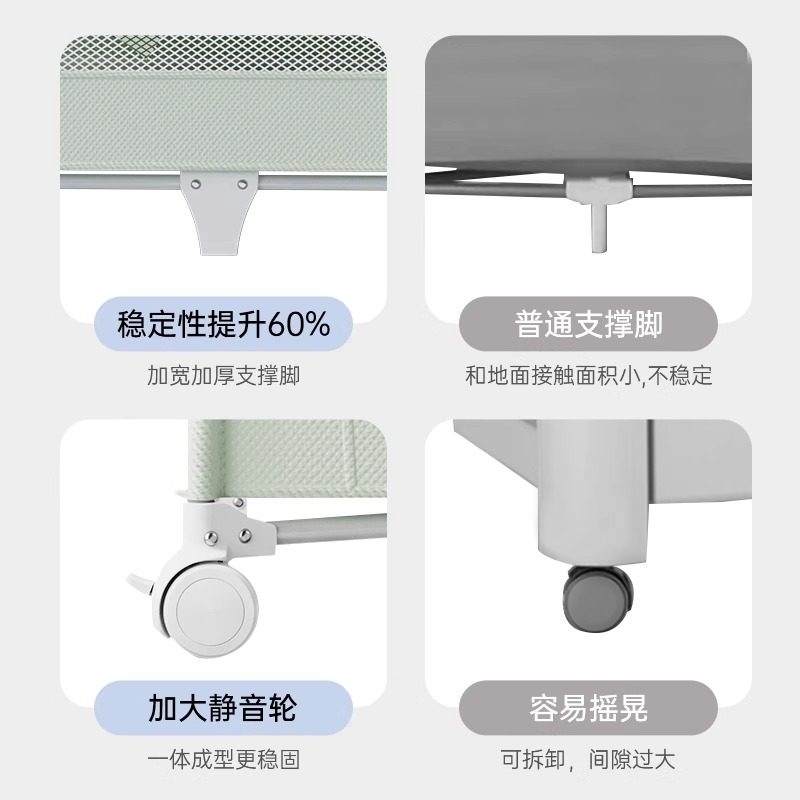 稳定性提升60%

加宽加厚支撑脚

普通支撑脚

和地面接触面积小,不稳定

加大静音轮

一体成型更稳固

容易摇晃

可拆卸，间隙过大