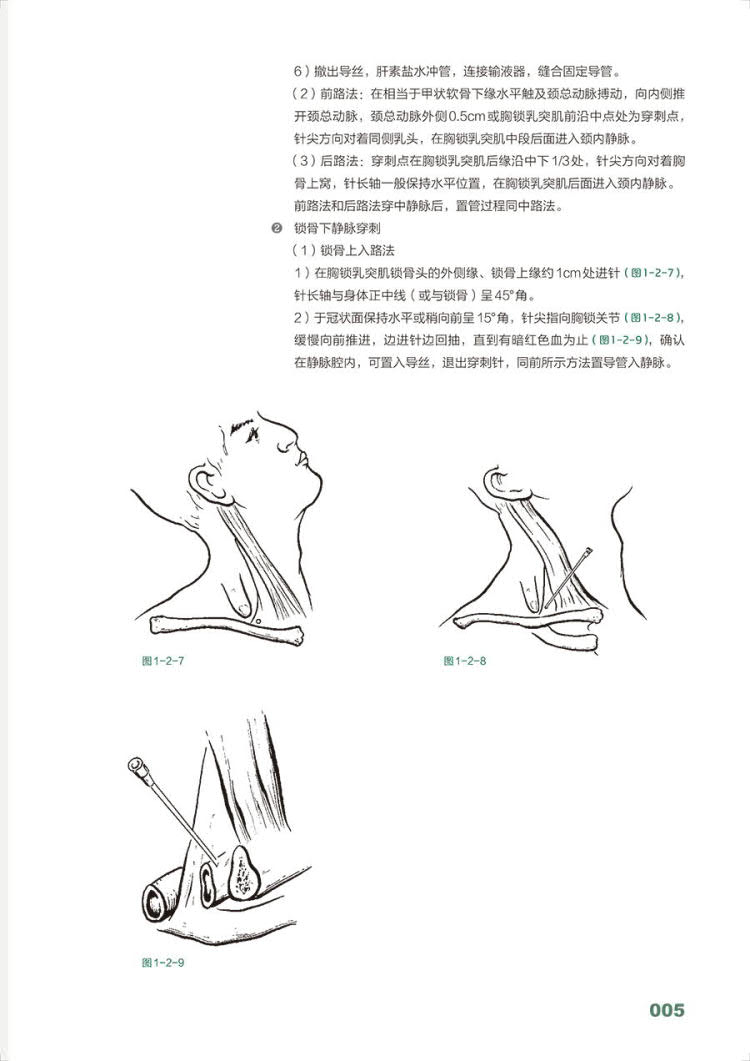 6）撤出导丝，肝素盐水冲管，连接输液器，缝合固定导管。

（2）前路法：在相当于甲状软骨下缘水平触及颈总动脉搏动，向内侧推开颈总动脉，颈总动脉外侧0.5cm或胸锁乳突肌前沿中点处为穿刺点，针尖方向对着同侧乳头，在胸锁乳突肌中段后面进入颈内静脉。

（3）后路法：穿刺点在胸锁乳突肌后缘沿中下1/3处，针尖方向对着胸骨上窝，针长轴一般保持水平位置，在胸锁乳突肌后面进入颈内静脉。前路法和后路法穿中静脉后，置管过程同中路法。

❷ 锁骨下静脉穿刺

（1）锁骨上入路法

1）在胸锁乳突肌锁骨头的外侧缘、锁骨上缘约1cm处进针（图1-2-7），针长轴与身体正中线（或与锁骨）呈45°角。

2）于冠状面保持水平或稍向前呈15°角，针尖指向胸锁关节（图1-2-8），缓慢向前推进，边进针边回抽，直到有暗红色血为止（图1-2-9），确认在静脉腔内，可置入导丝，退出穿刺针，同前所示方法置导管入静脉。

图1-2-7

图1-2-8

图1-2-9

005