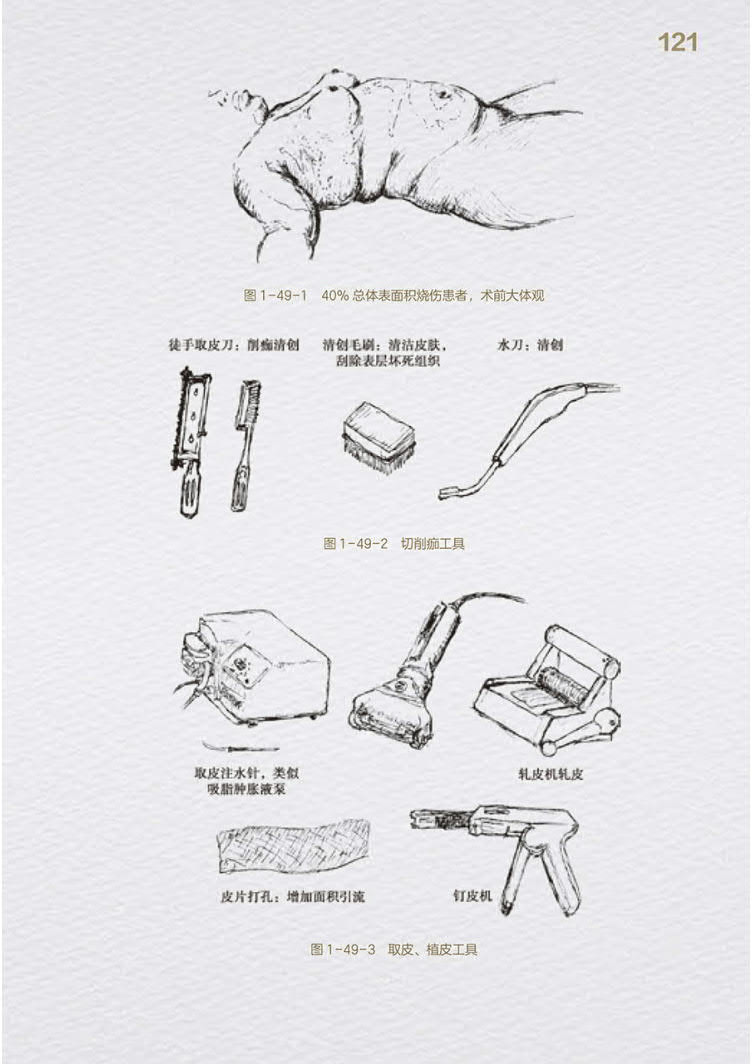 121

图 1-49-1 40% 总体表面积烧伤患者，术前大体观

徒手取皮刀：削痂清创

清创毛刷：清洁皮肤，刮除表层坏死组织

水刀：清创

图 1-49-2 切削痂工具

取皮注水针，类似吸脂肿胀液泵

轧皮机轧皮

皮片打孔：增加面积引流

钉皮机

图 1-49-3 取皮、植皮工具