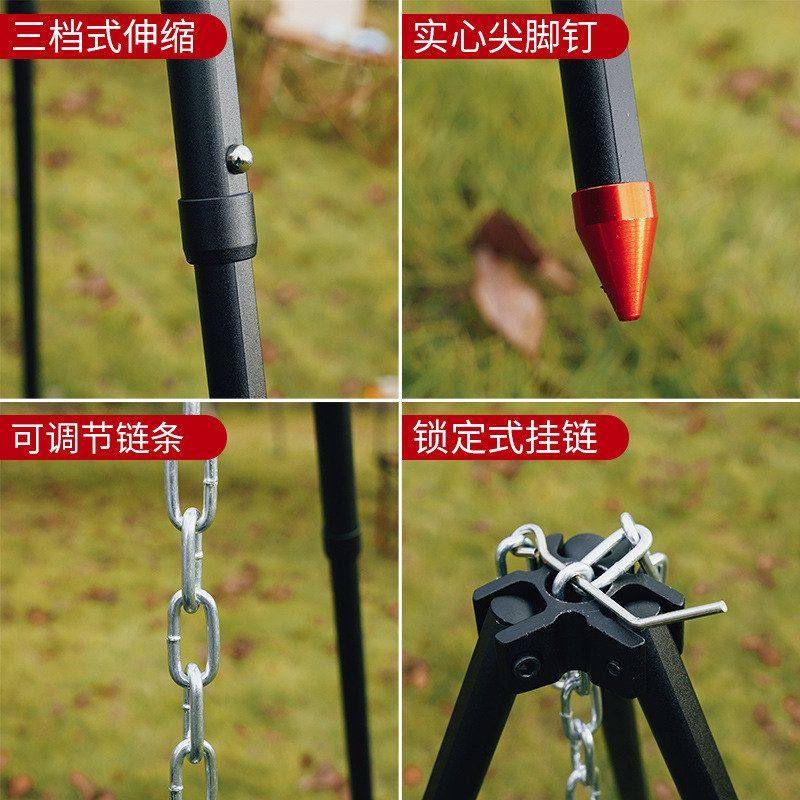 三档式伸缩

实心尖脚钉

可调节链条

锁定式挂链