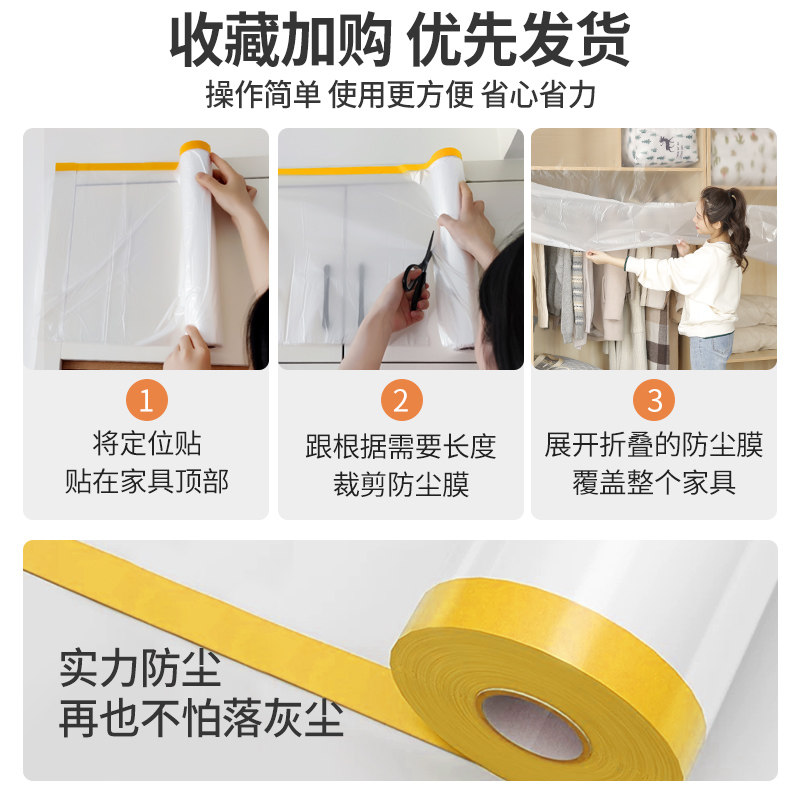 收藏加购 优先发货

操作简单 使用更方便 省心省力

1
将定位贴
贴在家具顶部

2
跟根据需要长度
裁剪防尘膜

3
展开折叠的防尘膜
覆盖整个家具

实力防尘
再也不怕落灰尘