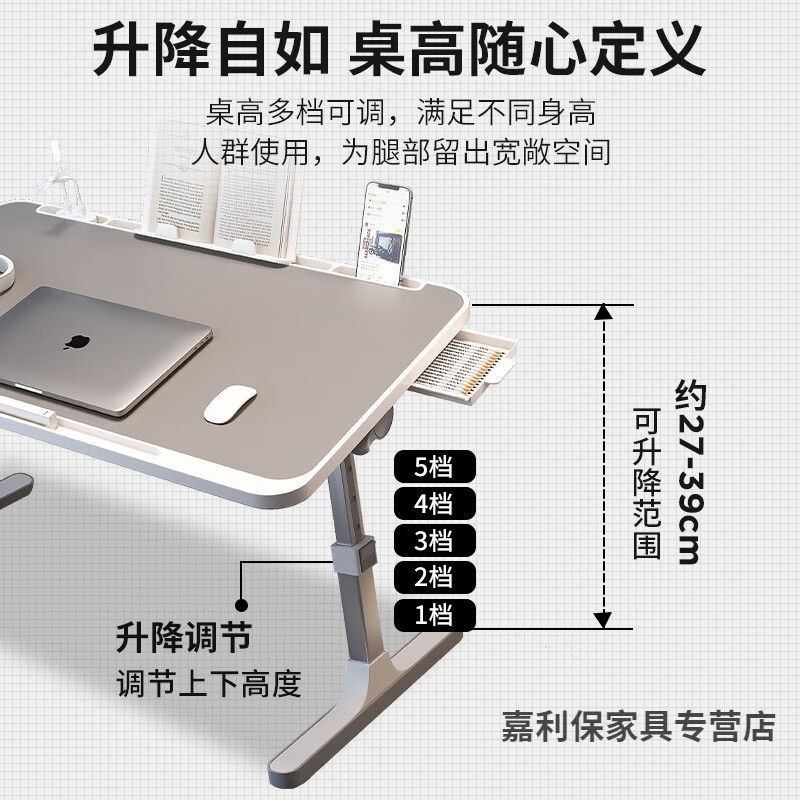 升降自如 桌高随心定义

桌高多档可调，满足不同身高人群使用，为腿部留出宽敞空间

5档
4档
3档
2档
1档

约27-39cm
可升降范围

升降调节
调节上下高度

嘉利保家具专营店