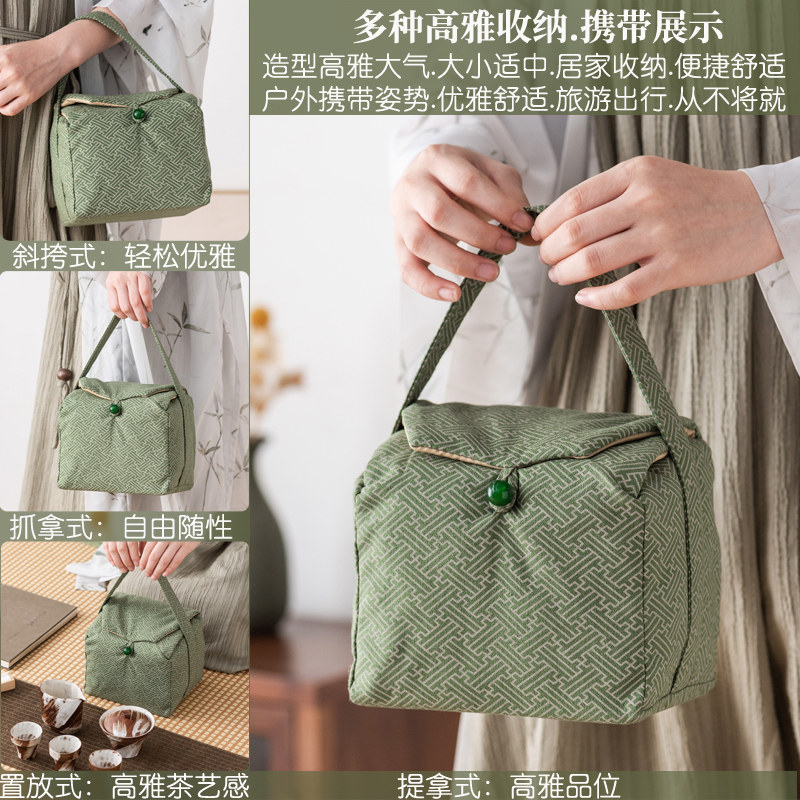 多种高雅收纳.携带展示
造型高雅大气.大小适中.居家收纳.便捷舒适
户外携带姿势.优雅舒适.旅游出行.从不将就

斜挎式：轻松优雅

抓拿式：自由随性

置放式：高雅茶艺感

提拿式：高雅品位