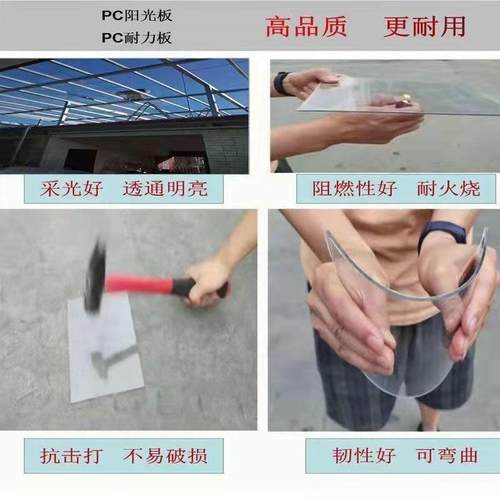 PC阳光板
PC耐力板

高品质　更耐用

采光好　透通明亮

阻燃性好　耐火烧

抗击打　不易破损

韧性好　可弯曲