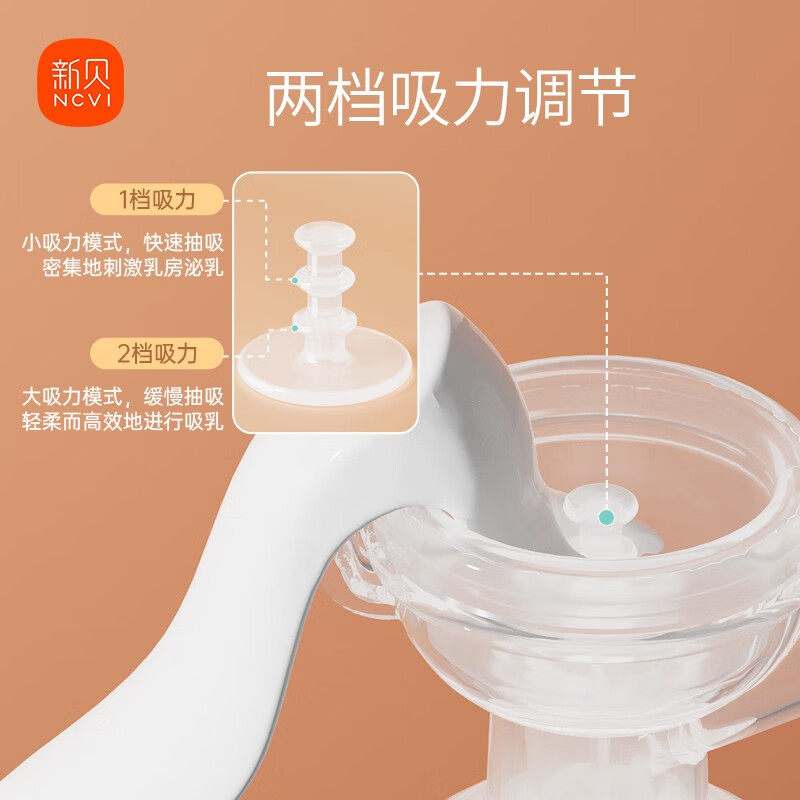 新贝
NCVI

两档吸力调节

1档吸力

小吸力模式，快速抽吸
密集地刺激乳房泌乳

2档吸力

大吸力模式，缓慢抽吸
轻柔而高效地进行吸乳