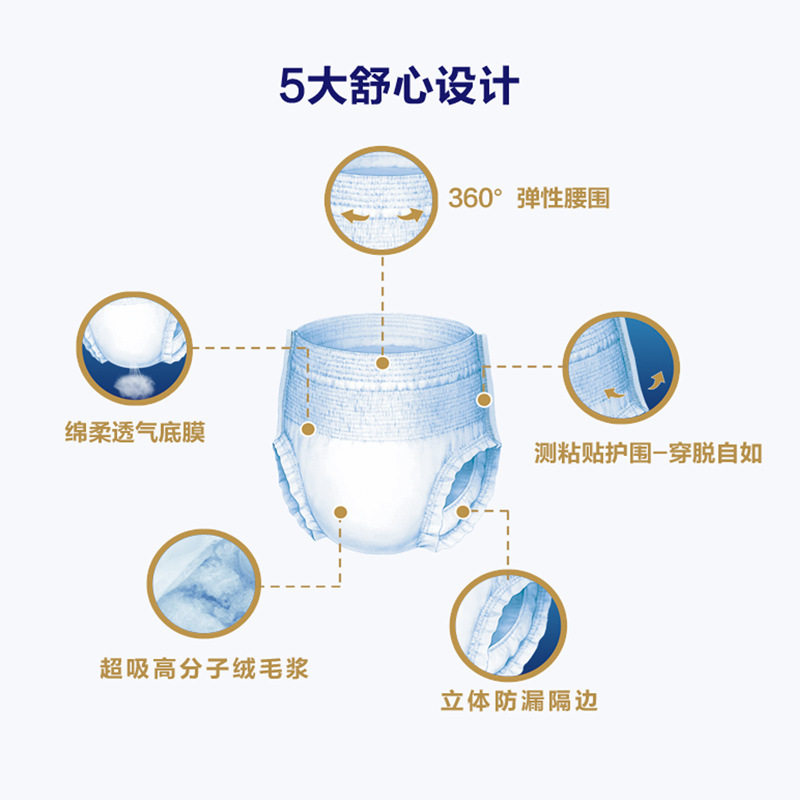 5大舒心设计

360° 弹性腰围

绵柔透气底膜

测粘贴护围-穿脱自如

超吸高分子绒毛浆

立体防漏隔边