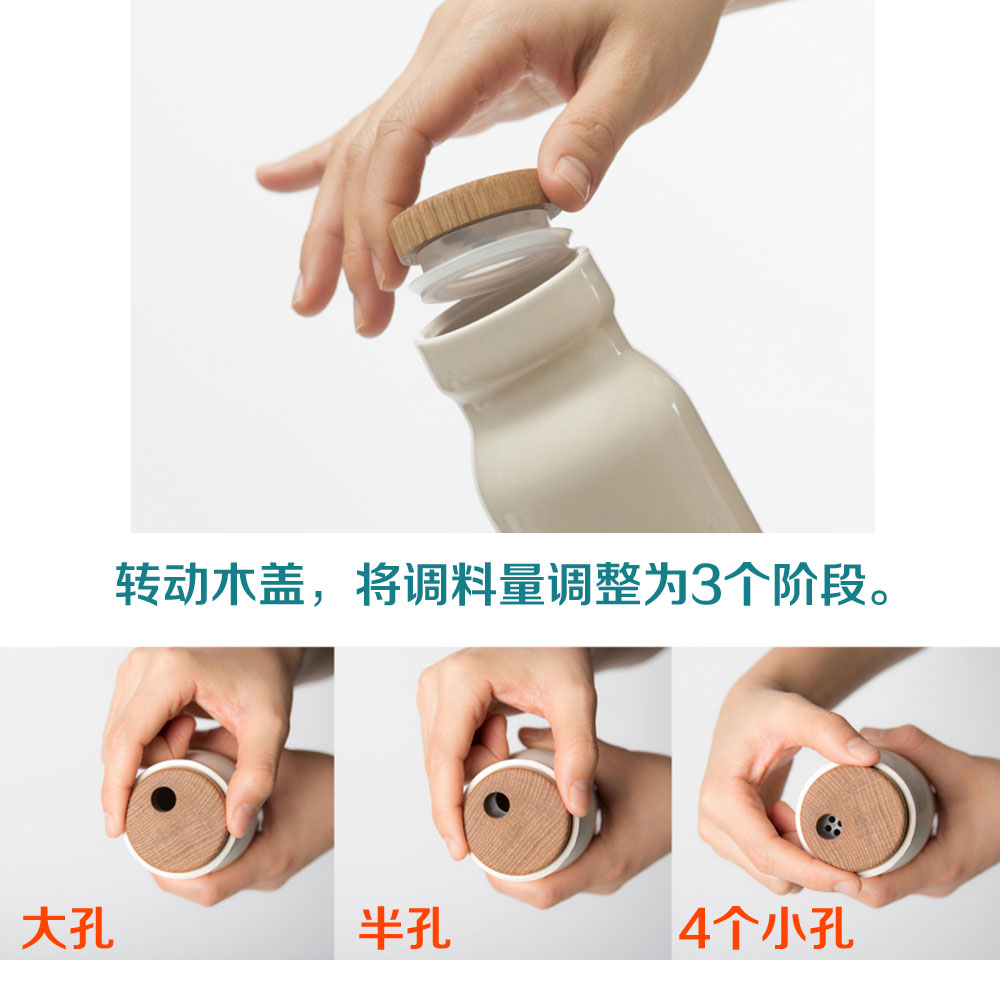 转动木盖，将调料量调整为3个阶段。

大孔

半孔

4个小孔