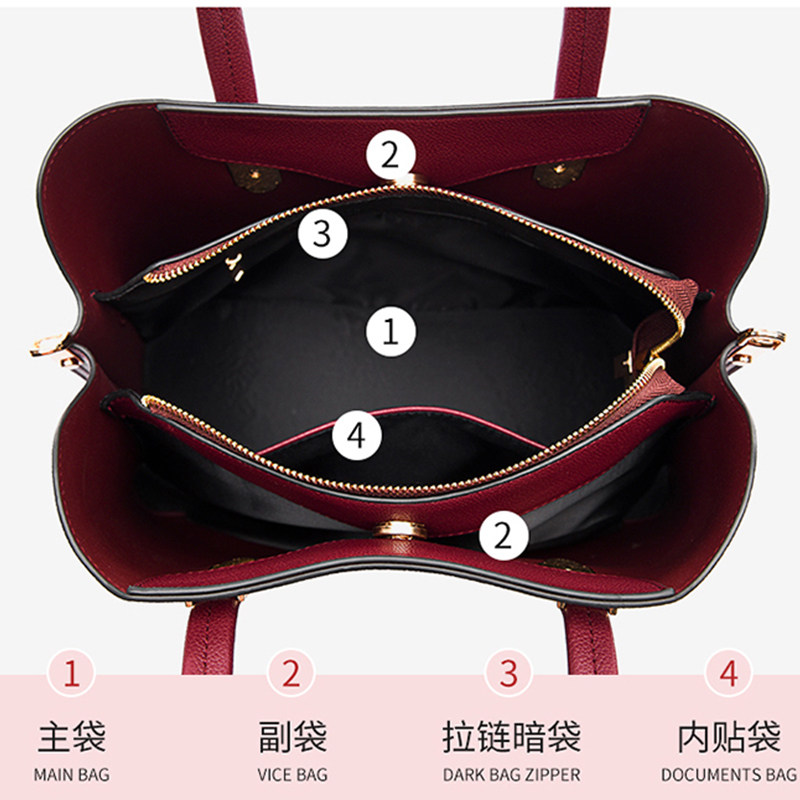 2
3
1
4
2

1
主袋
MAIN BAG

2
副袋
VICE BAG

3
拉链暗袋
DARK BAG ZIPPER

4
内贴袋
DOCUMENTS BAG