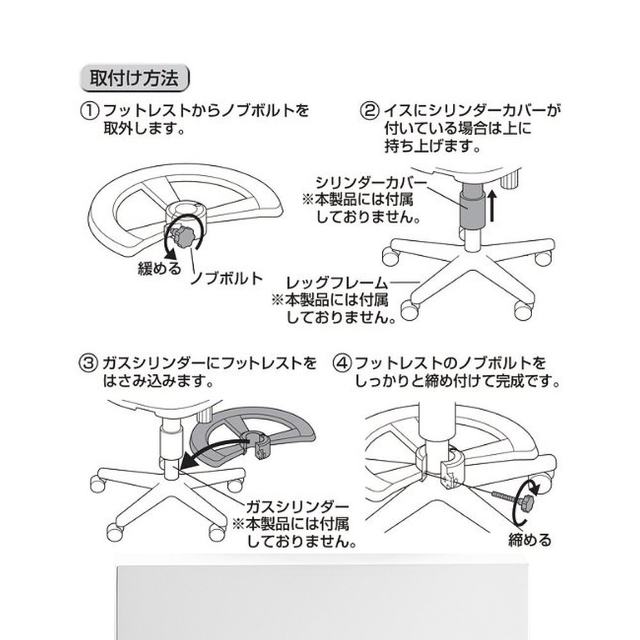 取付け方法

① フットレストからノブボルトを取外します。

緩める
ノブボルト

② イスにシリンダーカバーが付いている場合は上に持ち上げます。

シリンダーカバー
※本製品には付属しておりません。

レッグフレーム
※本製品には付属しておりません。

③ ガスシリンダーにフットレストをはさみ込みます。

ガスシリンダー
※本製品には付属しておりません。

④ フットレストのノブボルトをしっかりと締め付けて完成です。

締める