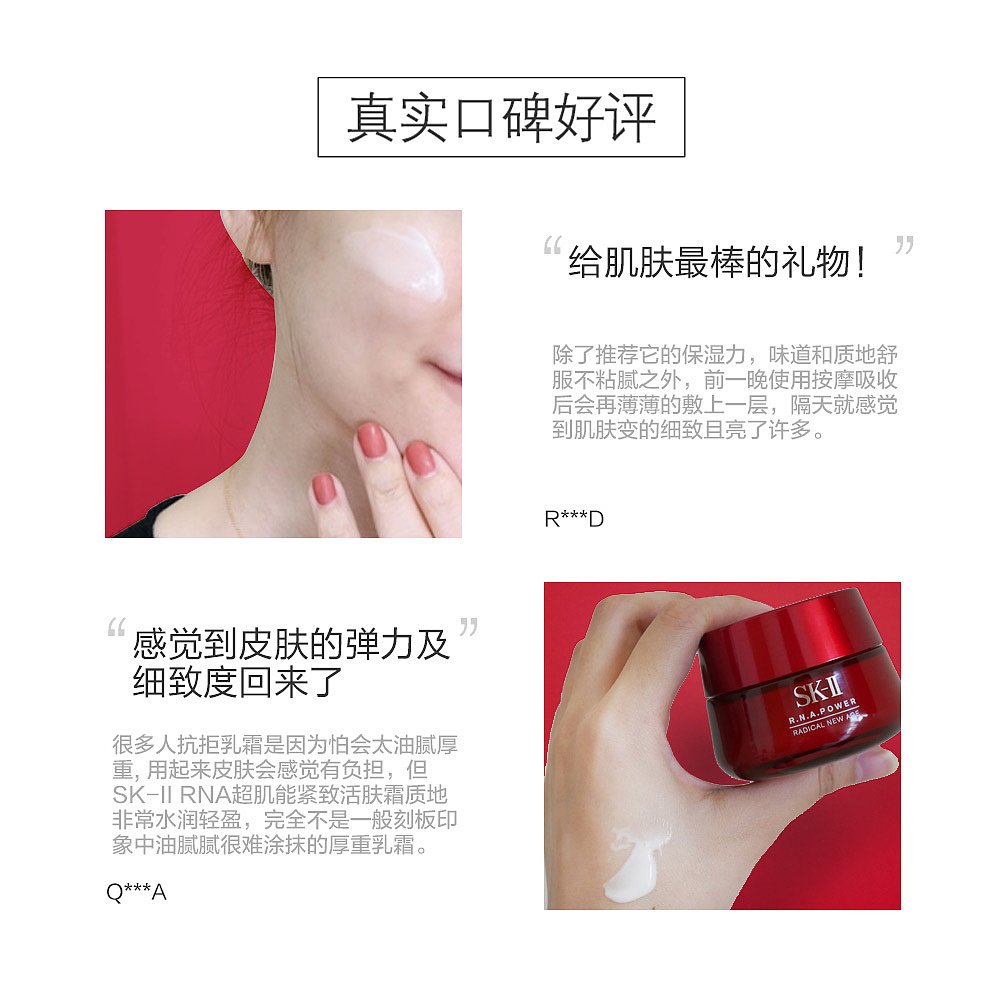 真实口碑好评

“给肌肤最棒的礼物！”

除了推荐它的保湿力，味道和质地舒服不粘腻之外，前一晚使用按摩吸收后会再薄薄的敷上一层，隔天就感觉到肌肤变的细致且亮了许多。

R***D

“感觉到皮肤的弹力及细致度回来了”

很多人抗拒乳霜是因为怕会太油腻厚重，用起来皮肤会感觉有负担，但SK-II RNA超肌能紧致活肤霜质地非常水润轻盈，完全不是一般刻板印象中油腻腻很难涂抹的厚重乳霜。

Q***A

SK-II
R.N.A.POWER
RADICAL NEW AGE