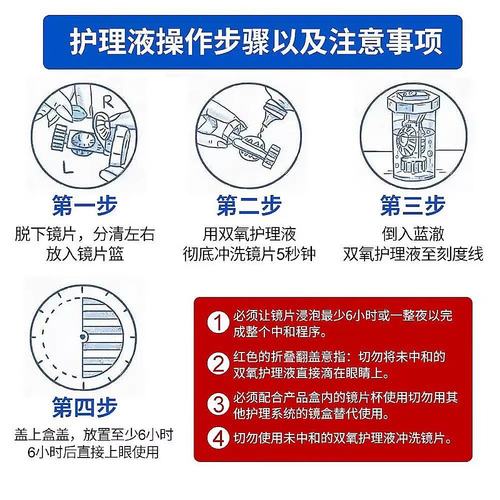 护理液操作步骤以及注意事项

R

L

第一步
脱下镜片，分清左右
放入镜片篮

第二步
用双氧护理液
彻底冲洗镜片5秒钟

第三步
倒入蓝澈
双氧护理液至刻度线

第四步
盖上盒盖，放置至少6小时
6小时后直接上眼使用

1 必须让镜片浸泡最少6小时或一整夜以完成整个中和程序。

2 红色的折叠翻盖意指：切勿将未中和的双氧护理液直接滴在眼睛上。

3 必须配合产品盒内的镜片杯使用切勿用其他护理系统的镜盒替代使用。

4 切勿使用未中和的双氧护理液冲洗镜片。