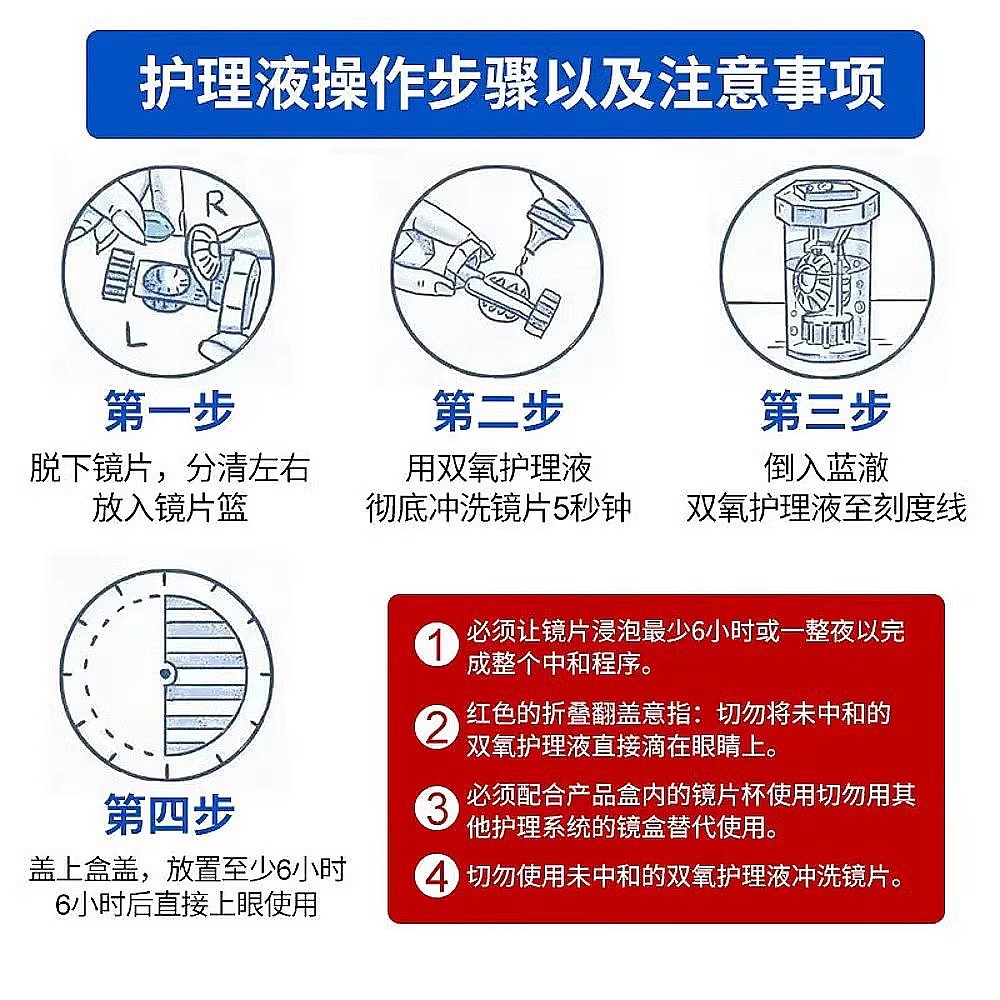 护理液操作步骤以及注意事项

R

L

第一步
脱下镜片，分清左右
放入镜片篮

第二步
用双氧护理液
彻底冲洗镜片5秒钟

第三步
倒入蓝澈
双氧护理液至刻度线

第四步
盖上盒盖，放置至少6小时
6小时后直接上眼使用

1 必须让镜片浸泡最少6小时或一整夜以完成整个中和程序。

2 红色的折叠翻盖意指：切勿将未中和的双氧护理液直接滴在眼睛上。

3 必须配合产品盒内的镜片杯使用切勿用其他护理系统的镜盒替代使用。

4 切勿使用未中和的双氧护理液冲洗镜片。