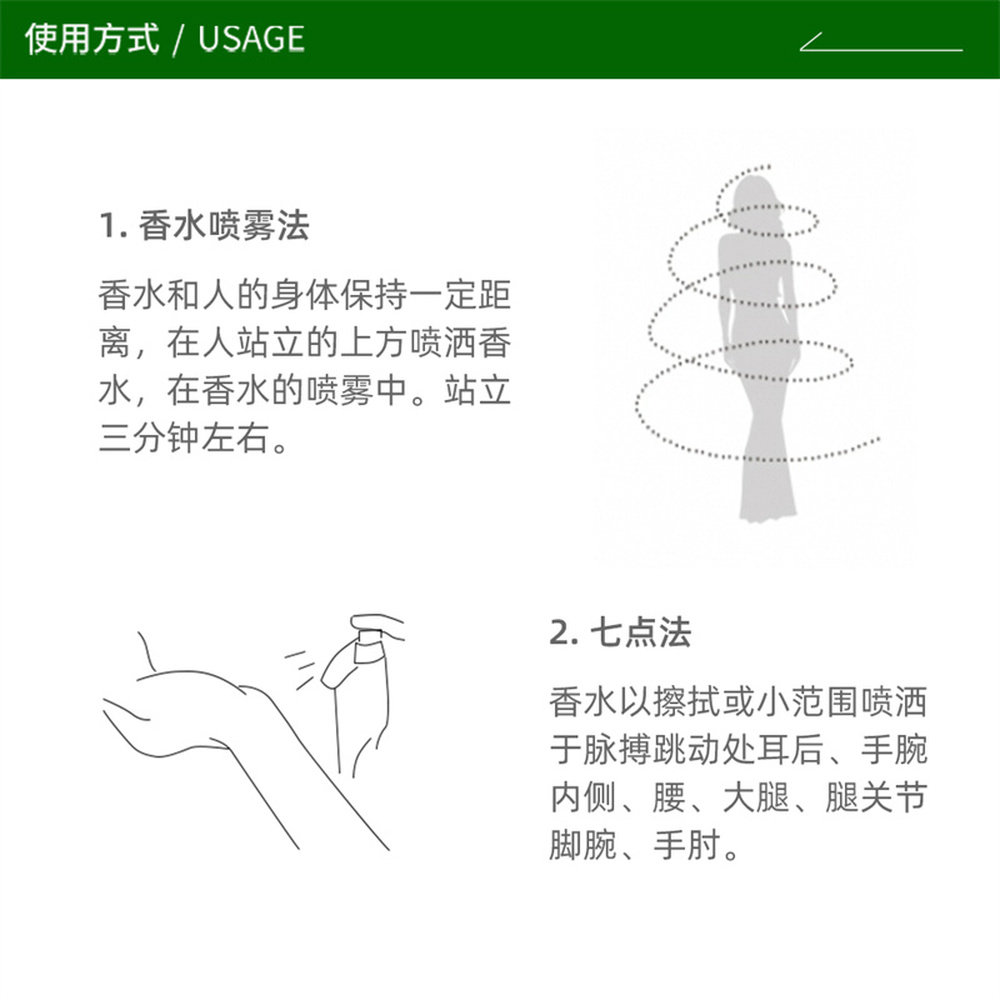 使用方式 / USAGE

1. 香水喷雾法

香水和人的身体保持一定距离，在人站立的上方喷洒香水，在香水的喷雾中。站立三分钟左右。

2. 七点法

香水以擦拭或小范围喷洒于脉搏跳动处耳后、手腕内侧、腰、大腿、腿关节脚腕、手肘。