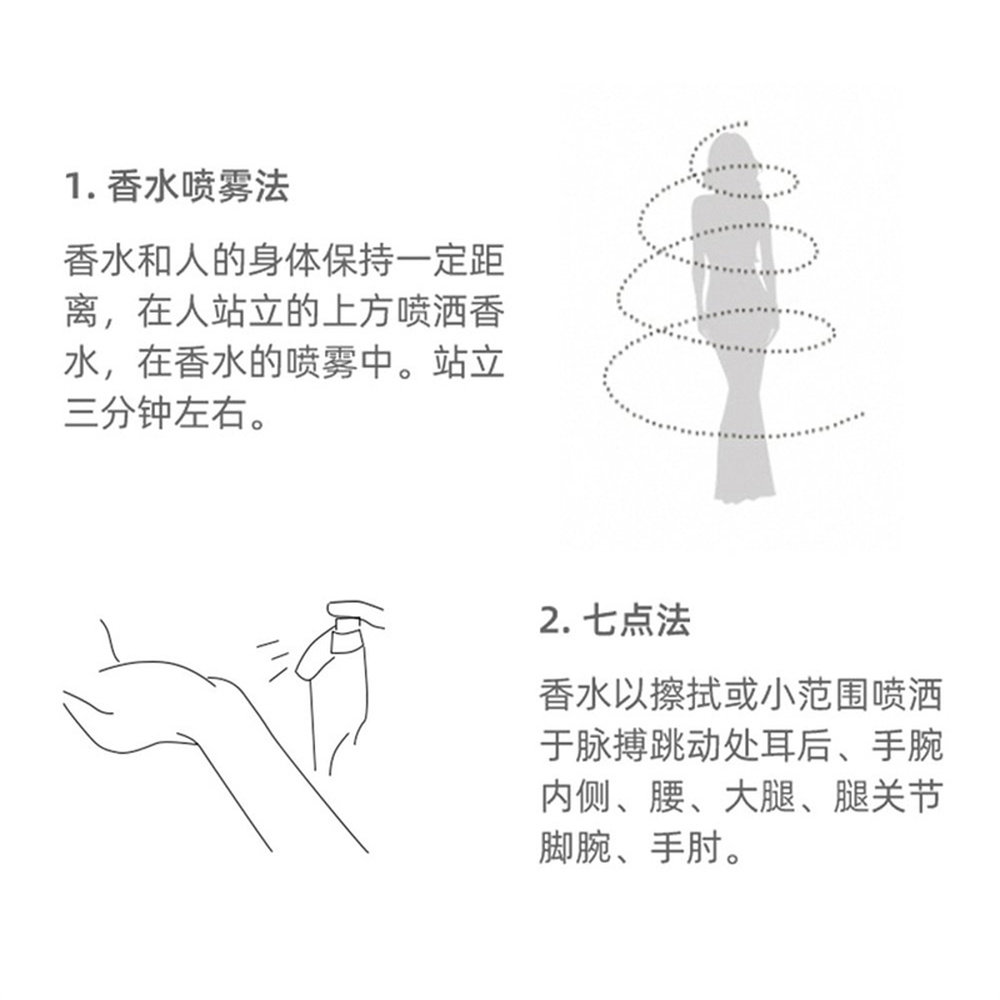 1. 香水喷雾法

香水和人的身体保持一定距离，在人站立的上方喷洒香水，在香水的喷雾中。站立三分钟左右。

2. 七点法

香水以擦拭或小范围喷洒于脉搏跳动处耳后、手腕内侧、腰、大腿、腿关节脚腕、手肘。