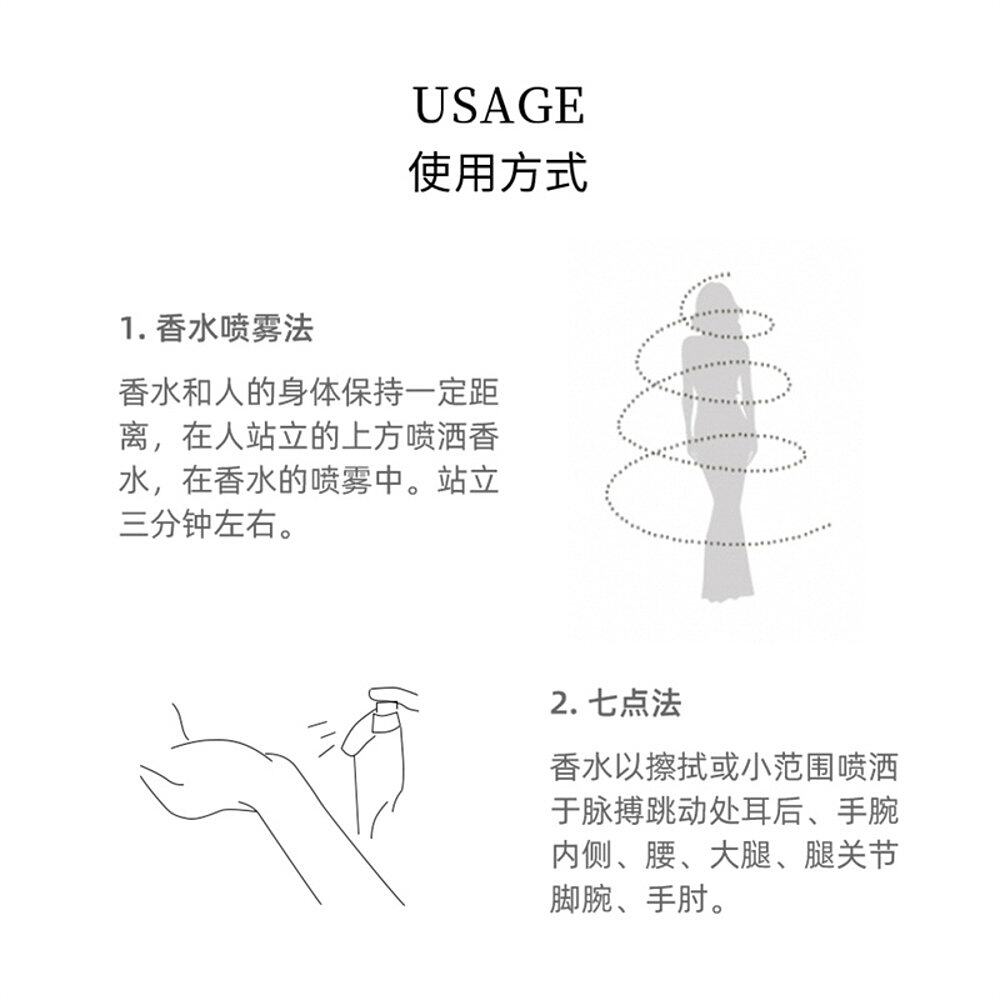 USAGE
使用方式

1. 香水喷雾法

香水和人的身体保持一定距离，在人站立的上方喷洒香水，在香水的喷雾中。站立三分钟左右。

2. 七点法

香水以擦拭或小范围喷洒于脉搏跳动处耳后、手腕内侧、腰、大腿、腿关节脚腕、手肘。